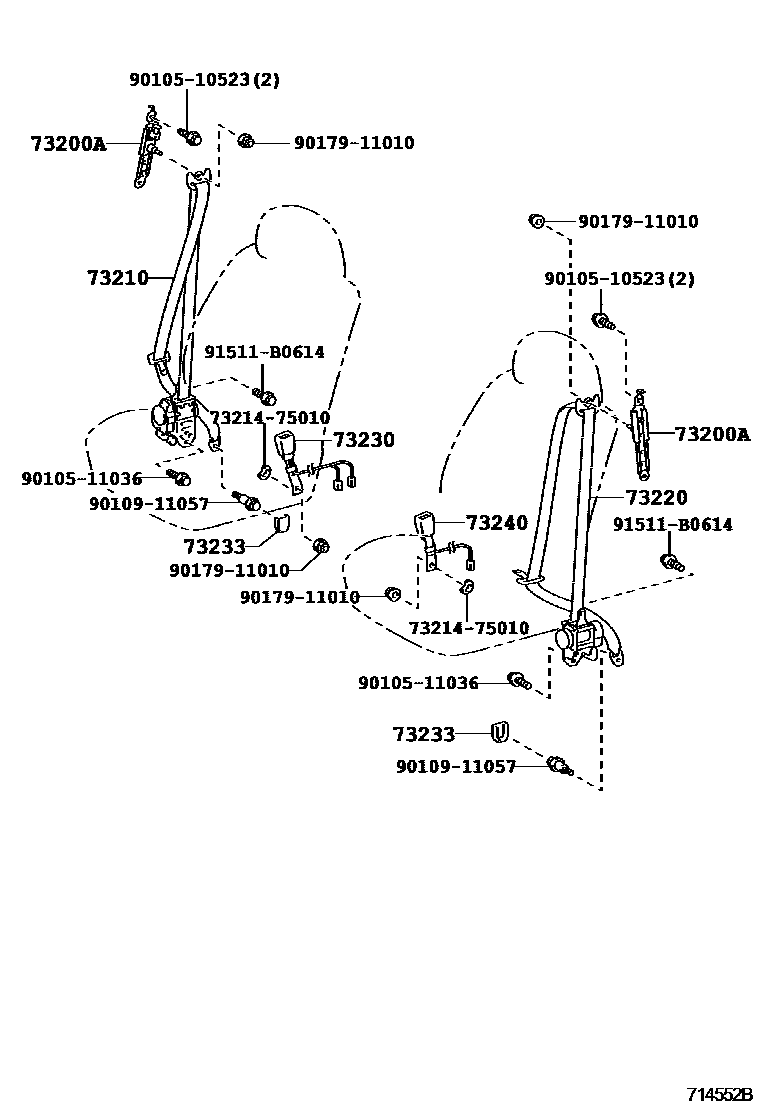 90105-10523(2)
73200A
90179-11010
73210
91511-B0614
73214-75010
73230
90105-11036
90109-11057
73233
90179-11010
90179-11010
90105-10523(2)
73200A
73220
91511-B0614
73240
90179-11010
73214-75010
90105-11036
73233
90109-11057
714552B