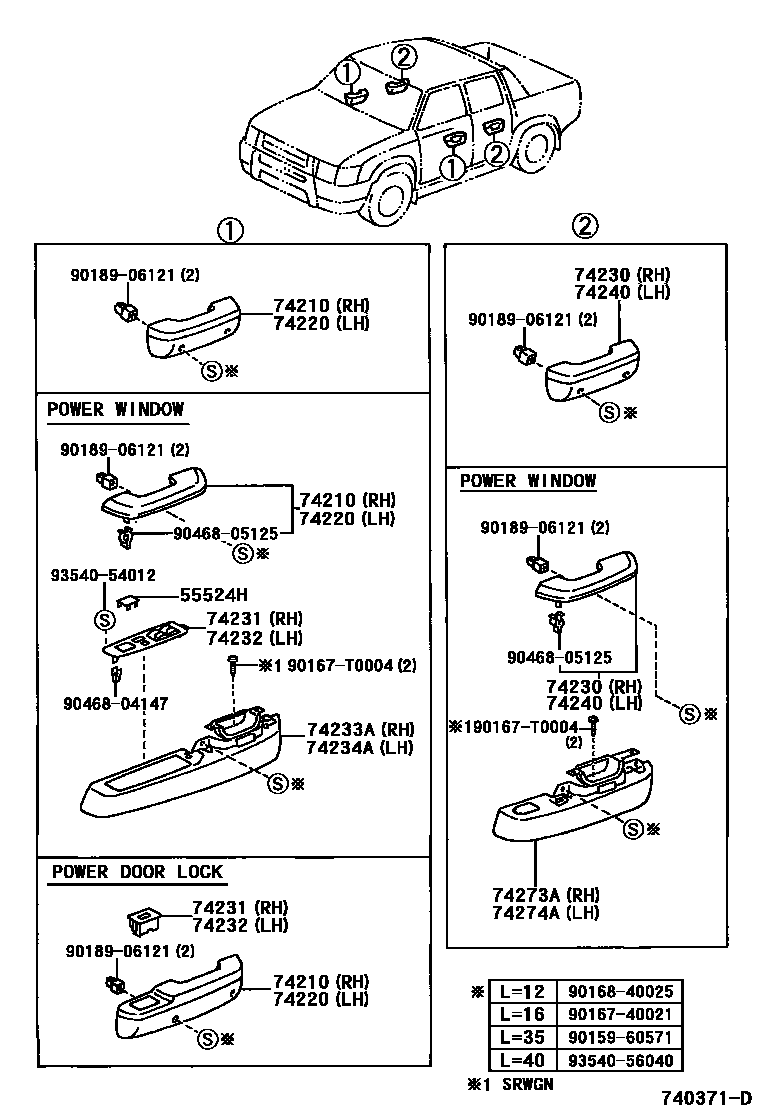 ①
②
①
②

①

90189-06121 (2)
74210 (RH)
74220 (LH)
S※

POWER WINDOW

90189-06121 (2)
74210 (RH)
74220 (LH)
90468-05125
S※
93540-54012
S
55524H
74231 (RH)
74232 (LH)
※1 90167-T0004 (2)
90468-04147
74233A (RH)
74234A (LH)
S※

POWER DOOR LOCK

74231 (RH)
74232 (LH)
90189-06121 (2)
74210 (RH)
74220 (LH)
S※

②

74230 (RH)
74240 (LH)
90189-06121 (2)
S※

POWER WINDOW

90189-06121 (2)
90468-05125
74230 (RH)
74240 (LH)
S※
※190167-T0004
(2)
S※
74273A (RH)
74274A (LH)

| ※ | L=12 | 90168-40025 |
|---|---|---|
| | L=16 | 90167-40021 |
| | L=35 | 90159-60571 |
| | L=40 | 93540-56040 |

※1 SRWGN

740371-D