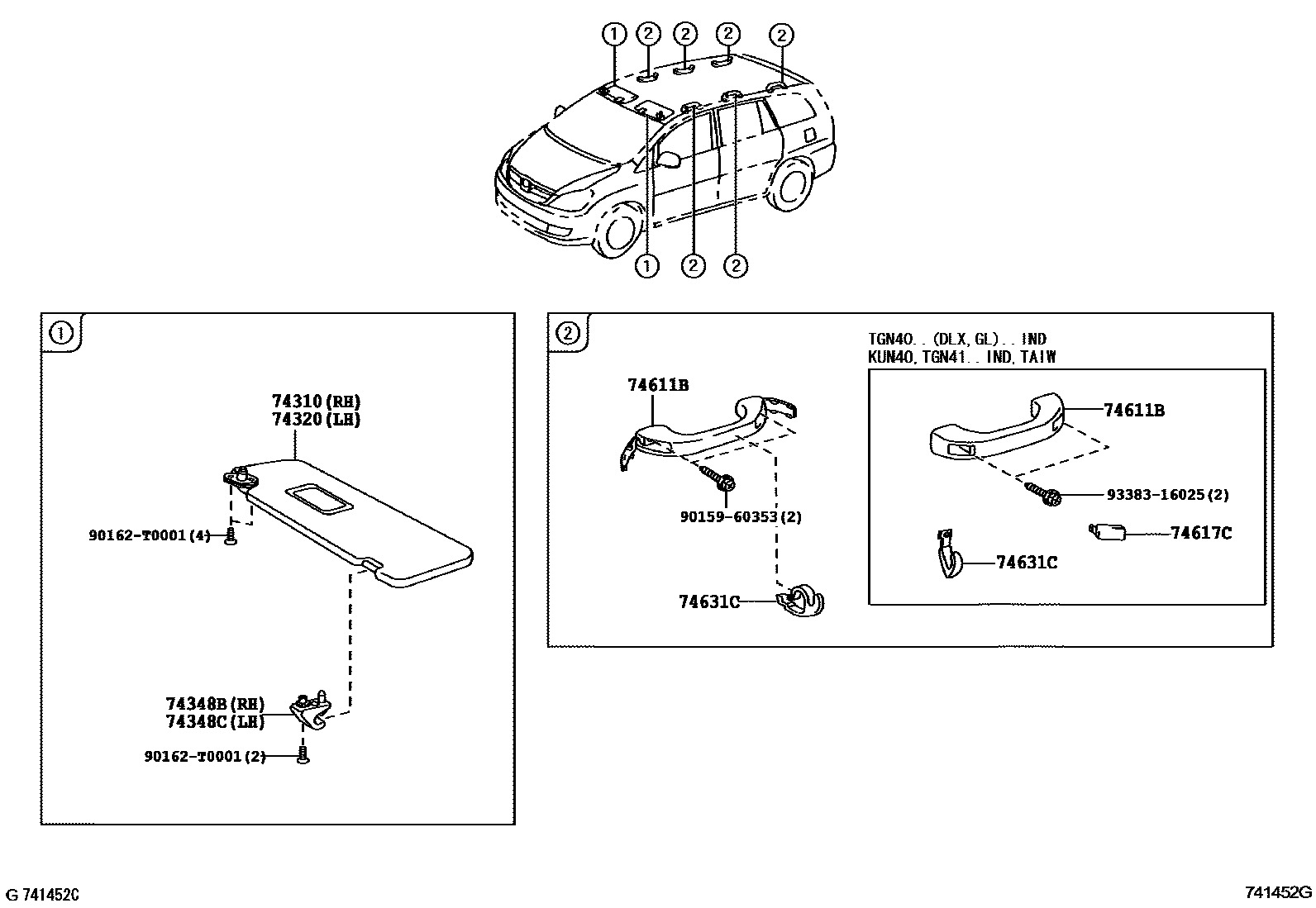 1 2 2 2 2

1 2 2

1

74310(RH)
74320(LH)

90162-T0001(4)

74348B(RH)
74348C(LH)

90162-T0001(2)

2

74611B

90159-60353(2)

74631C

TGN40..(DLX,GL)..IND
KUN40,TGN41..IND,TAIW

74611B

93383-16025(2)

74617C

74631C

G 741452C

741452G