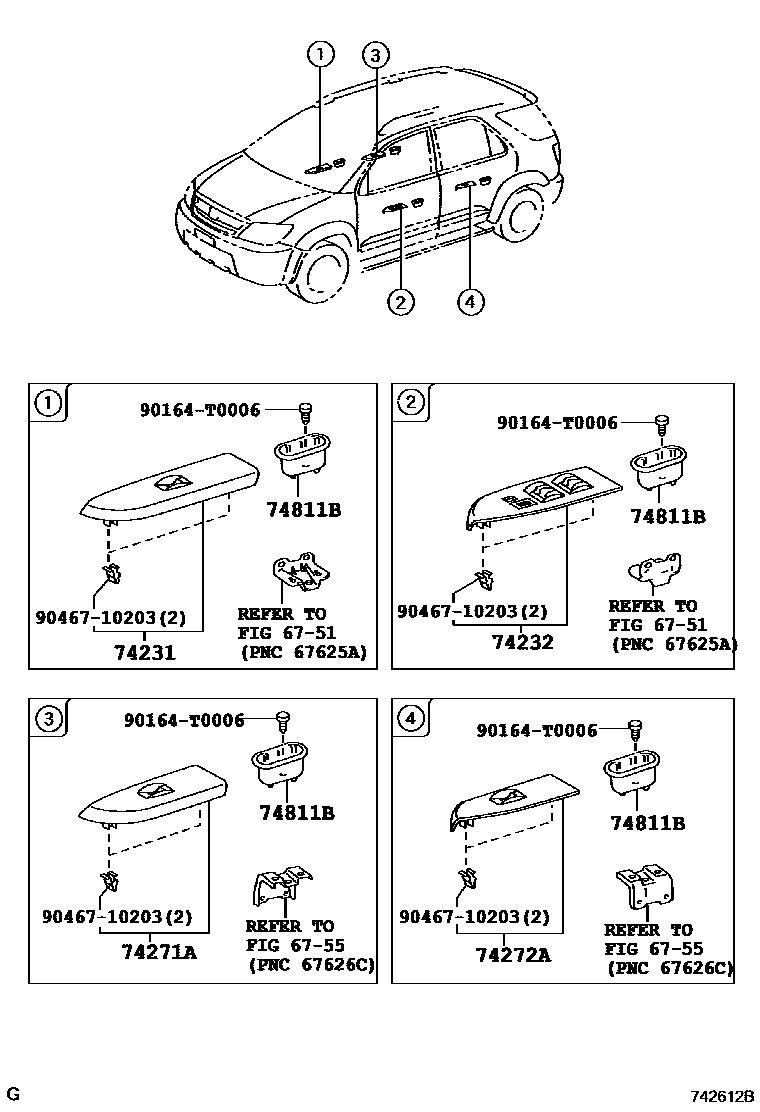 1
3
2
4

1
90164-T0006
74811B
90467-10203(2)
74231
REFER TO
FIG 67-51
(PNC 67625A)

2
90164-T0006
74811B
90467-10203(2)
74232
REFER TO
FIG 67-51
(PNC 67625A)

3
90164-T0006
74811B
90467-10203(2)
74271A
REFER TO
FIG 67-55
(PNC 67626C)

4
90164-T0006
74811B
90467-10203(2)
74272A
REFER TO
FIG 67-55
(PNC 67626C)

G
742612B