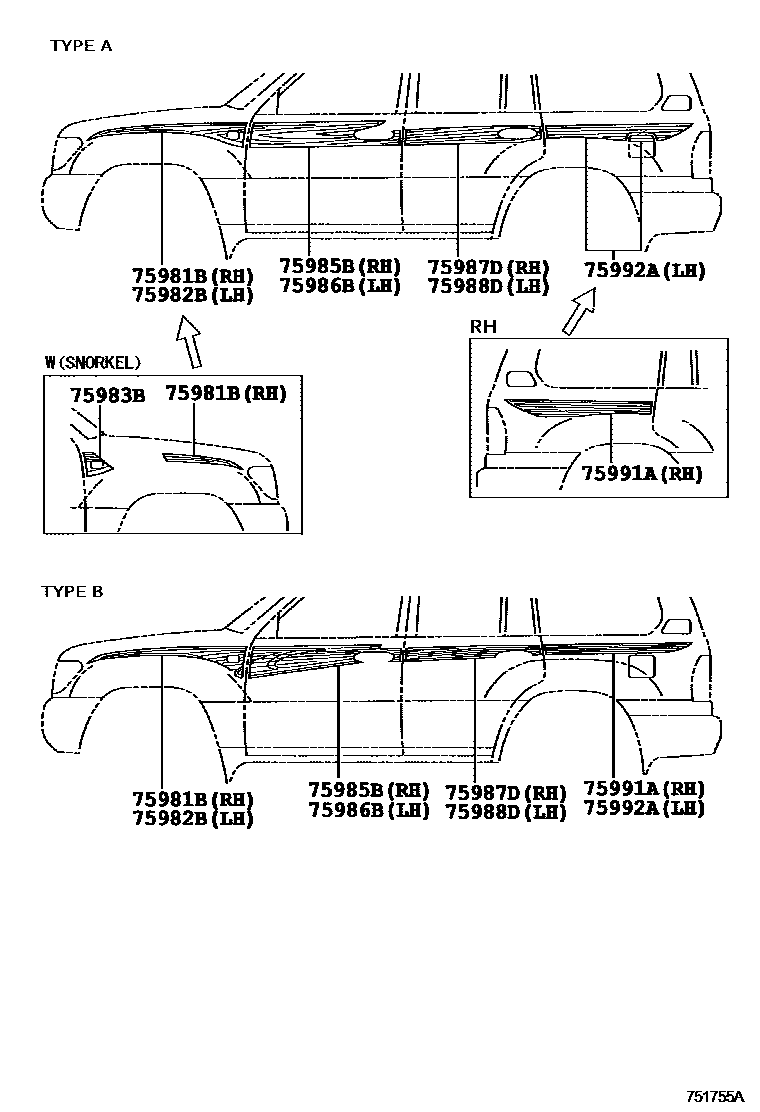 TYPE A

75981B(RH)
75982B(LH)

75985B(RH)
75986B(LH)

75987D(RH)
75988D(LH)

75992A(LH)

W(SNORKEL)

75983B

75981B(RH)

RH

75991A(RH)

TYPE B

75981B(RH)
75982B(LH)

75985B(RH)
75986B(LH)

75987D(RH)
75988D(LH)

75991A(RH)
75992A(LH)

751755A