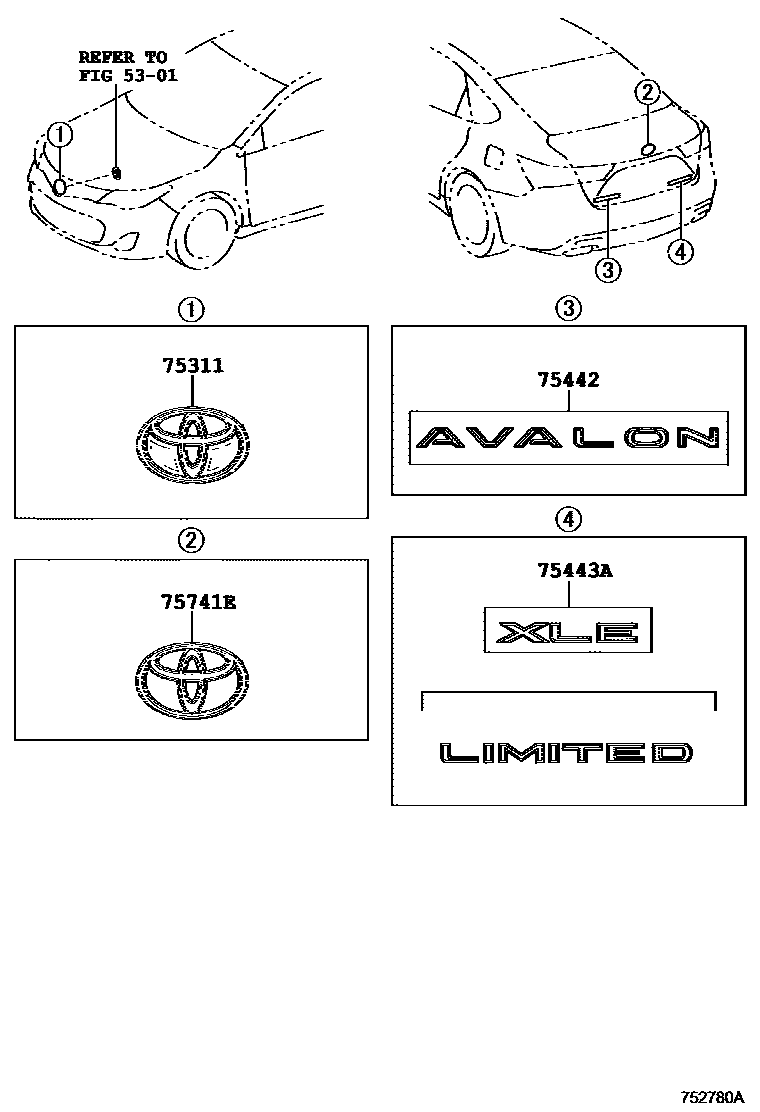 REFER TO
FIG 53-01

①

②

③

④

①

75311

②

75741E

③

75442

AVALON

④

75443A

XLE

LIMITED

752780A