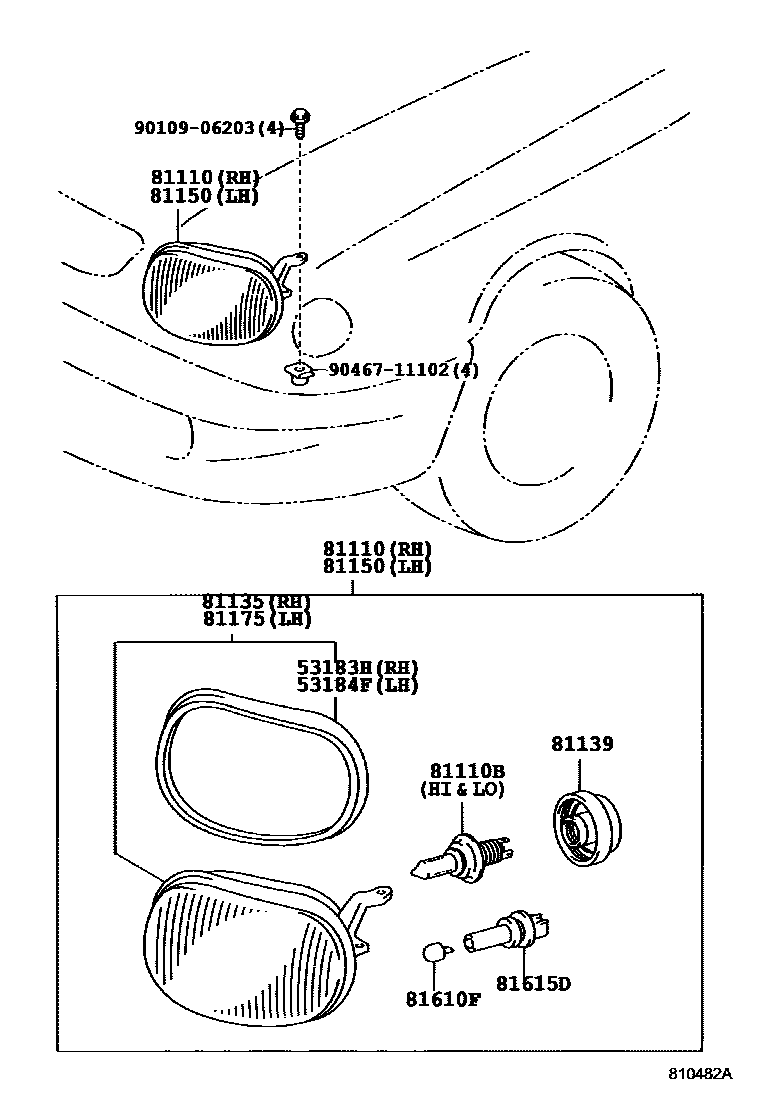 90109-06203(4)
81110(RH)
81150(LH)
90467-11102(4)
81110(RH)
81150(LH)
81135(RH)
81175(LH)
53183H(RH)
53184F(LH)
81139
81110B
(HI & LO)
81610F
81615D
810482A