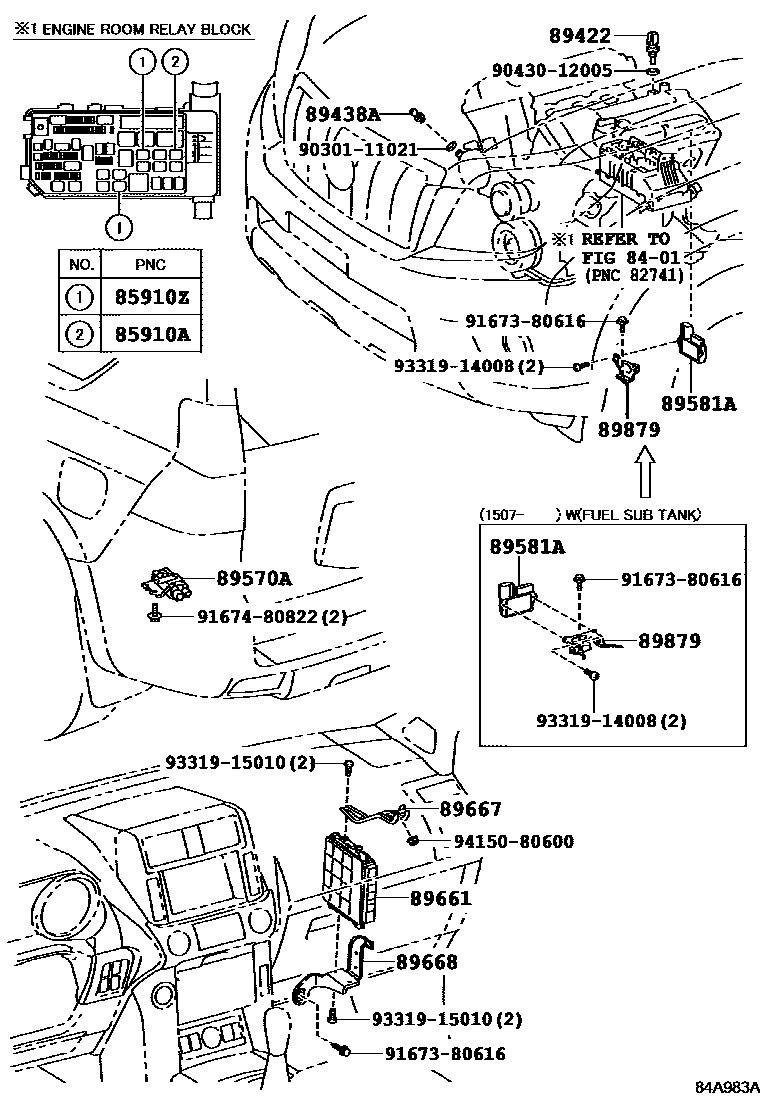 ※1 ENGINE ROOM RELAY BLOCK

1 2

1

| NO. | PNC |
|---|---|
| 1 | 85910Z |
| 2 | 85910A |

89422
90430-12005
89438A
90301-11021
※1 REFER TO FIG 84-01 (PNC 82741)
91673-80616
93319-14008(2)
89581A
89879

(1507- ) W(FUEL SUB TANK)
89581A
91673-80616
89879
93319-14008(2)

89570A
91674-80822(2)

93319-15010(2)
89667
94150-80600
89661
89668
93319-15010(2)
91673-80616

84A983A