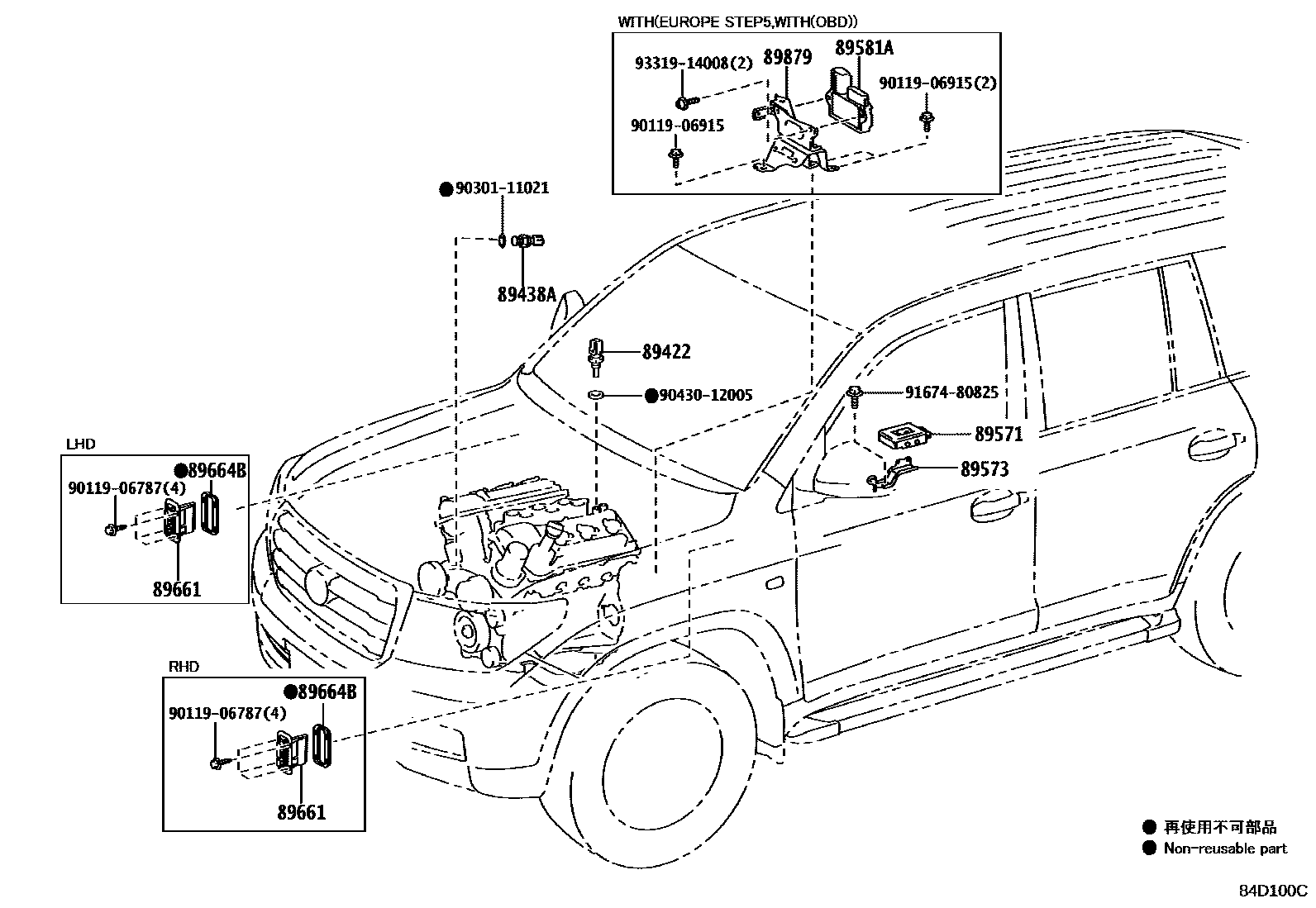 WITH(EUROPE STEP5,WITH(OBD))

93319-14008(2)
89879
89581A
90119-06915(2)
90119-06915

●90301-11021
89438A
89422
●90430-12005
91674-80825
89571
89573

LHD
●89664B
90119-06787(4)
89661

RHD
●89664B
90119-06787(4)
89661

● 再使用不可部品
● Non-reusable part

84D100C