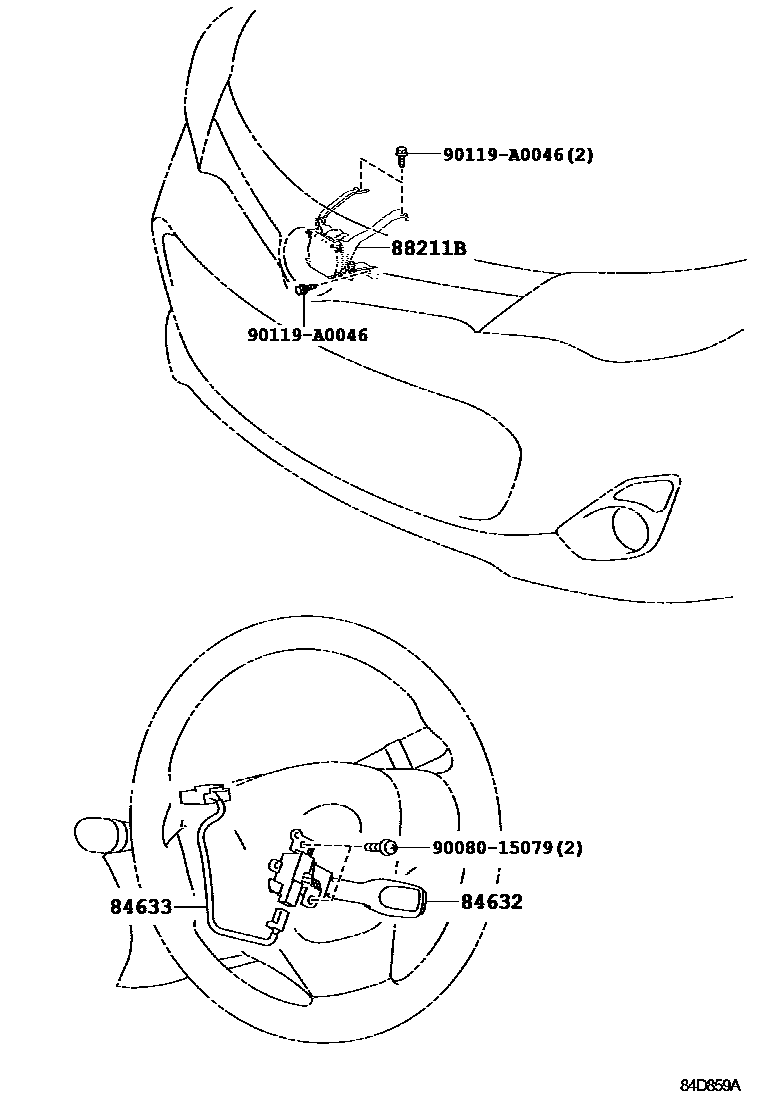 90119-A0046(2)

88211B

90119-A0046

90080-15079(2)

84633

84632

84D859A