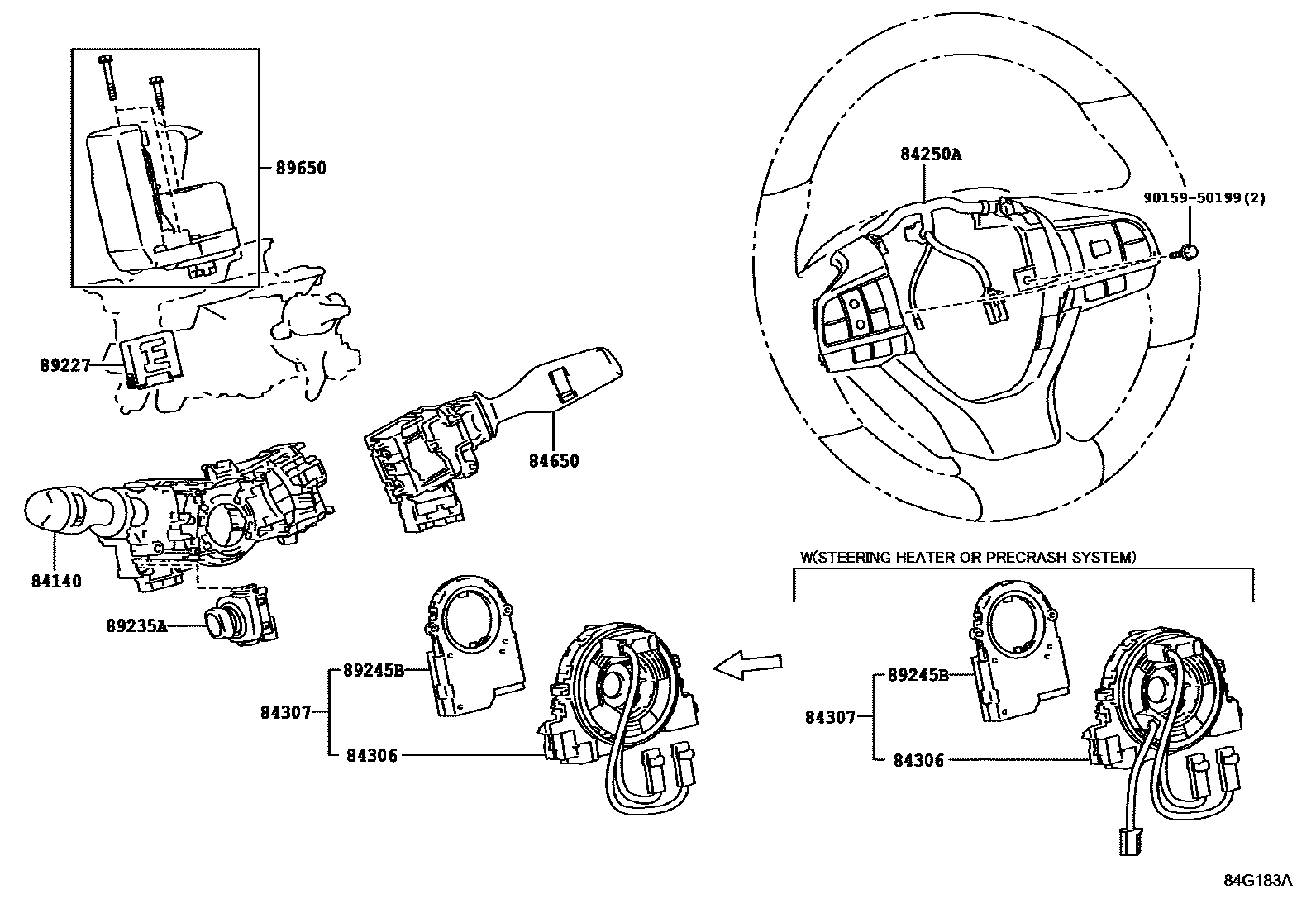 89650

84250A

90159-50199(2)

89227

84650

84140

89235A

W(STEERING HEATER OR PRECRASH SYSTEM)

89245B

84307

84306

89245B

84307

84306

84G183A