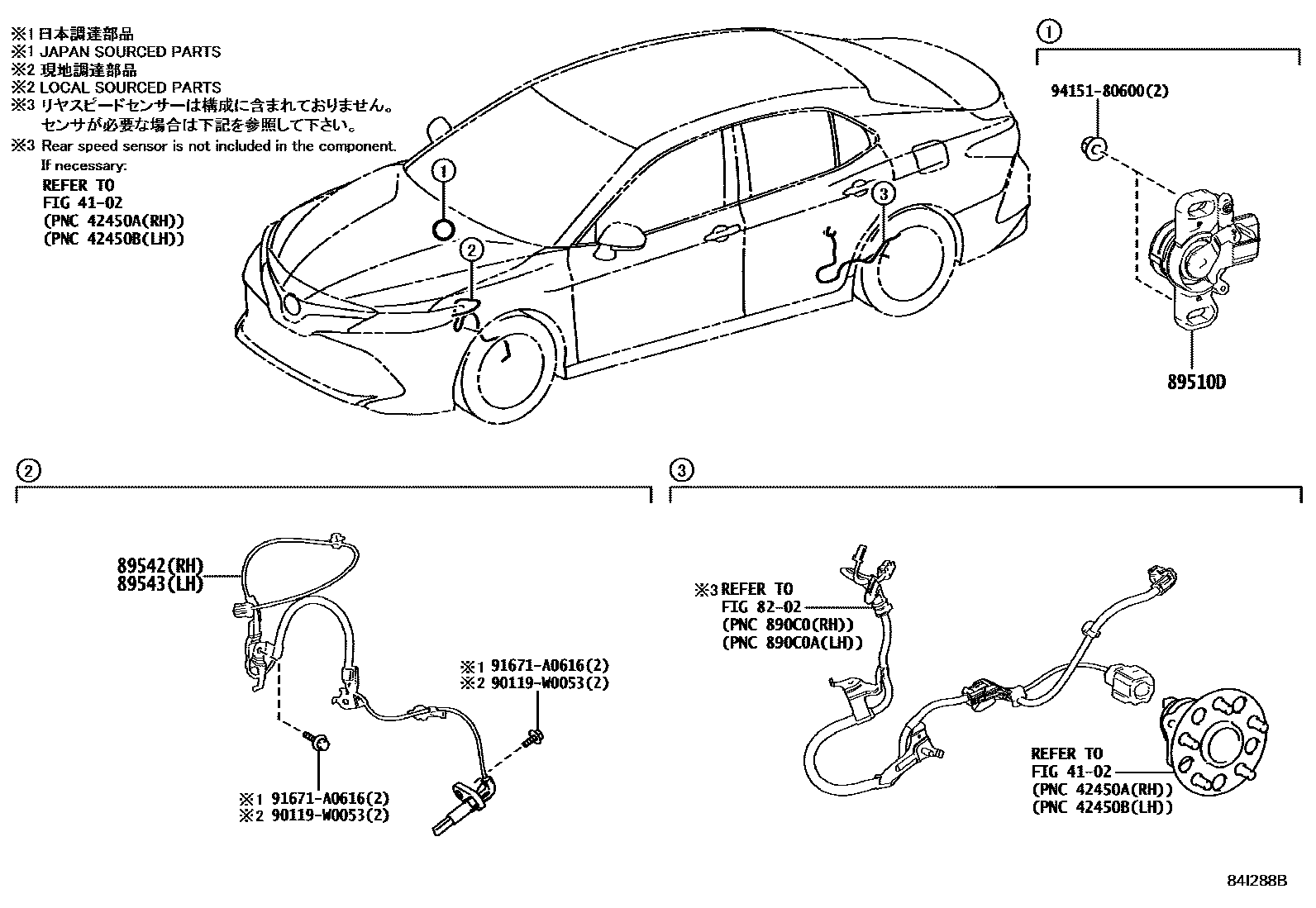 ※1 日本調達部品
※1 JAPAN SOURCED PARTS
※2 現地調達部品
※2 LOCAL SOURCED PARTS
※3 リヤスピードセンサーは構成に含まれておりません。
センサが必要な場合は下記を参照して下さい。
※3 Rear speed sensor is not included in the component.
If necessary:
REFER TO
FIG 41-02
(PNC 42450A(RH))
(PNC 42450B(LH))

1
2
3

1
94151-80600(2)
89510D

2
89542(RH)
89543(LH)
※1 91671-A0616(2)
※2 90119-W0053(2)
※1 91671-A0616(2)
※2 90119-W0053(2)

3
※3 REFER TO
FIG 82-02
(PNC 890C0(RH))
(PNC 890C0A(LH))
REFER TO
FIG 41-02
(PNC 42450A(RH))
(PNC 42450B(LH))

84I288B