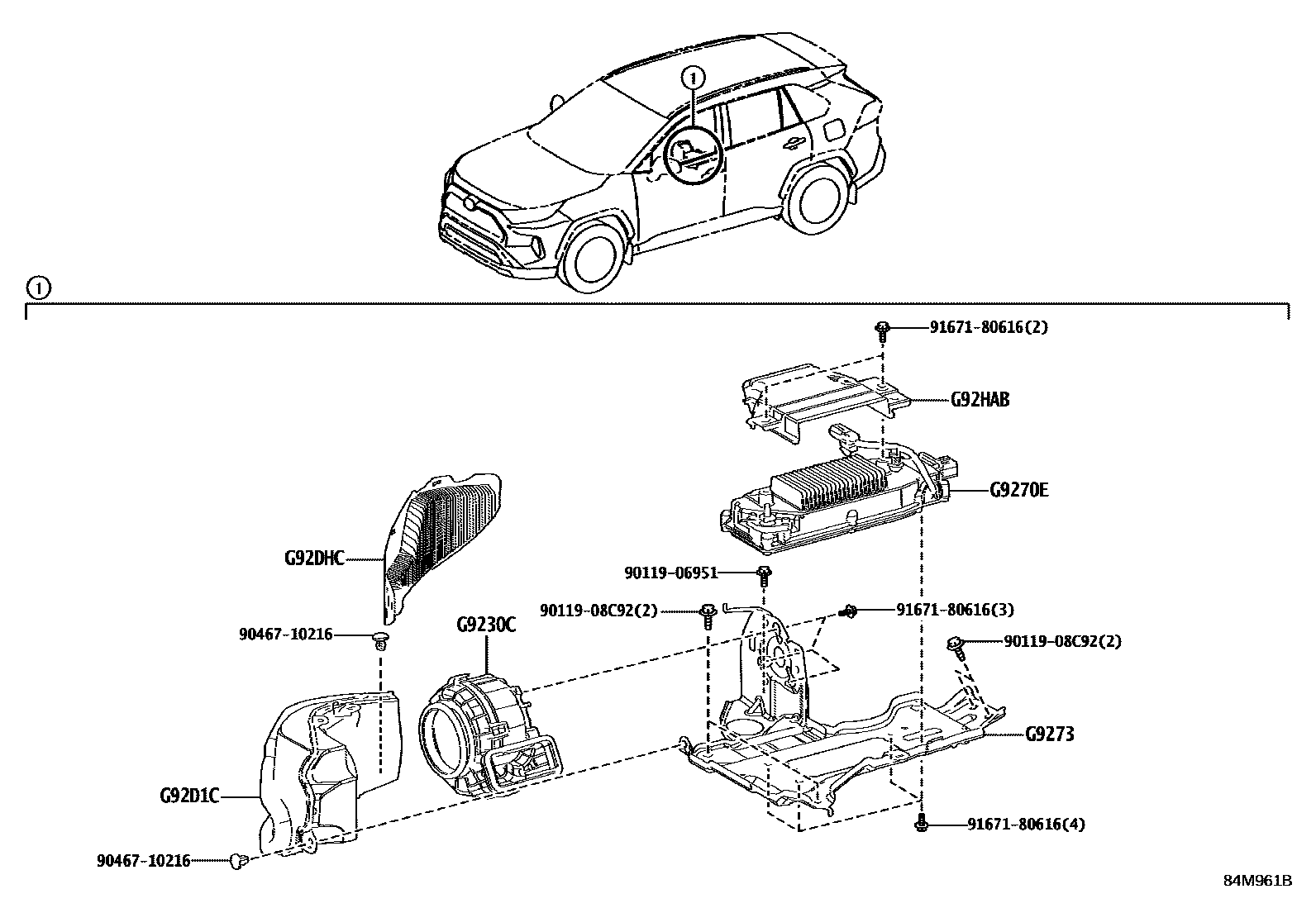 1

1

91671-80616(2)

G92HAB

G9270E

G92DHC

90119-06951

90119-08C92(2)

91671-80616(3)

90467-10216

G9230C

90119-08C92(2)

G9273

G92D1C

91671-80616(4)

90467-10216

84M961B