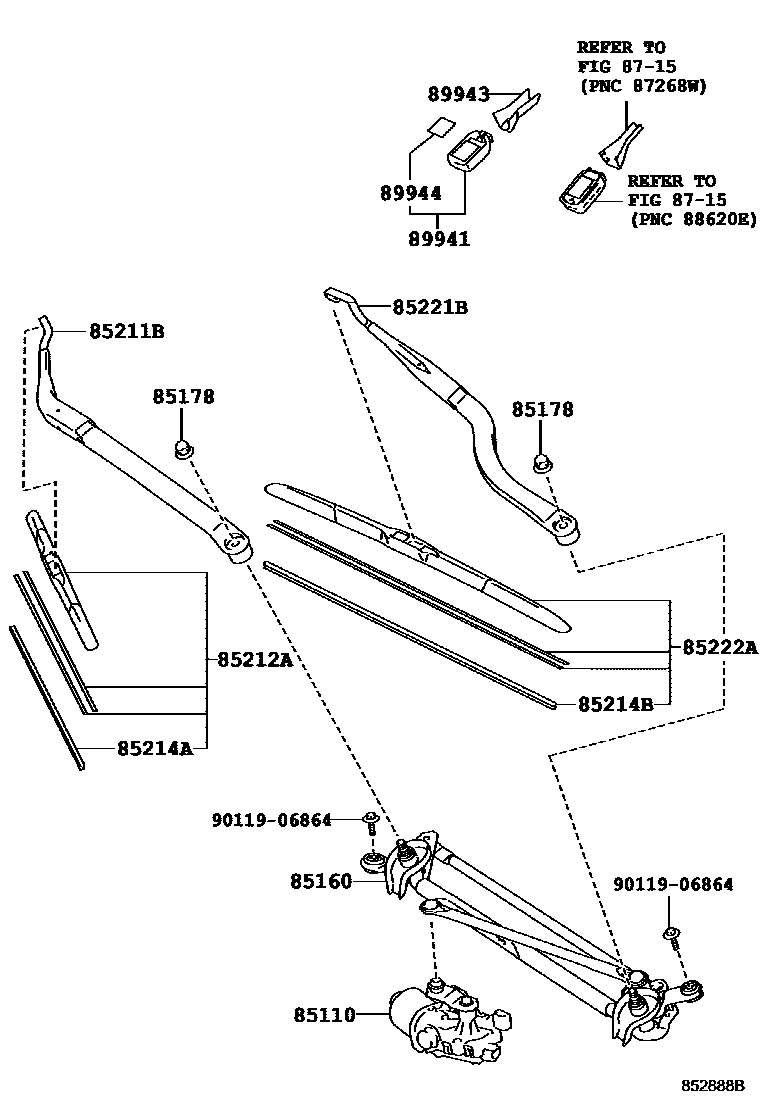 REFER TO
FIG 87-15
(PNC 87268W)

89943

89944

89941

REFER TO
FIG 87-15
(PNC 88620E)

85211B

85221B

85178

85178

85212A

85222A

85214B

85214A

90119-06864

85160

90119-06864

85110

852888B