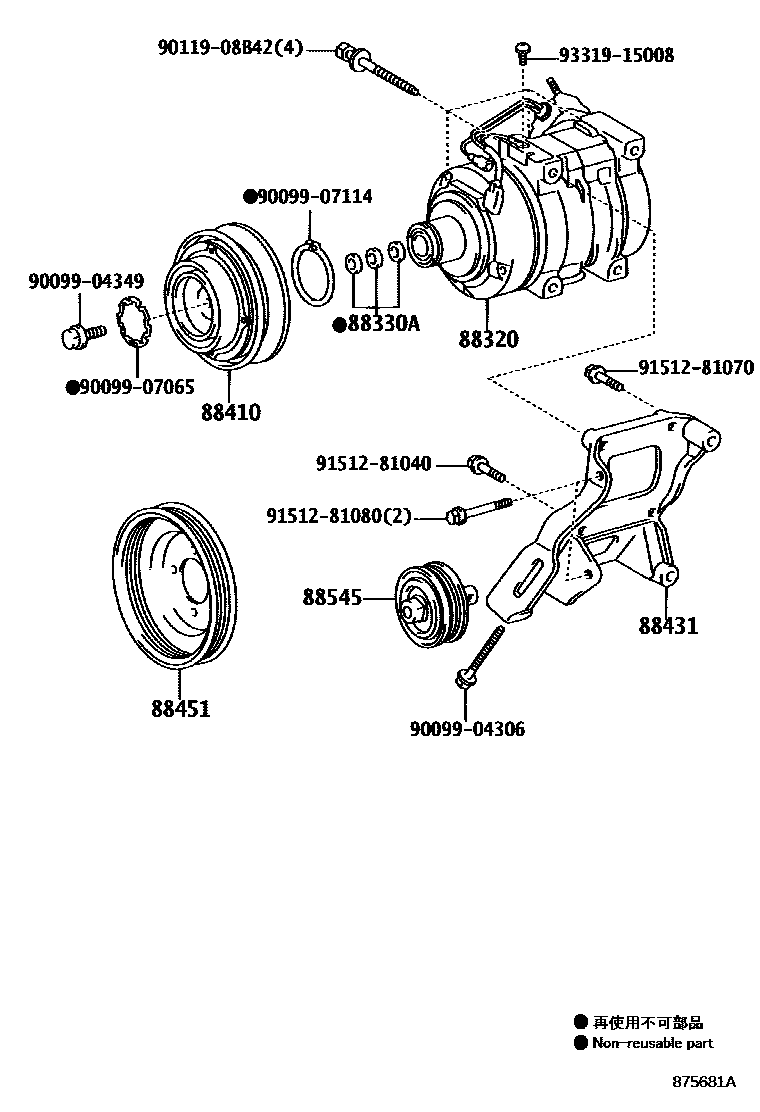 90119-08B42(4)
93319-15008
●90099-07114
90099-04349
●88330A
88320
●90099-07065
88410
91512-81070
91512-81040
91512-81080(2)
88545
88431
88451
90099-04306
● 再使用不可部品
● Non-reusable part
875681A