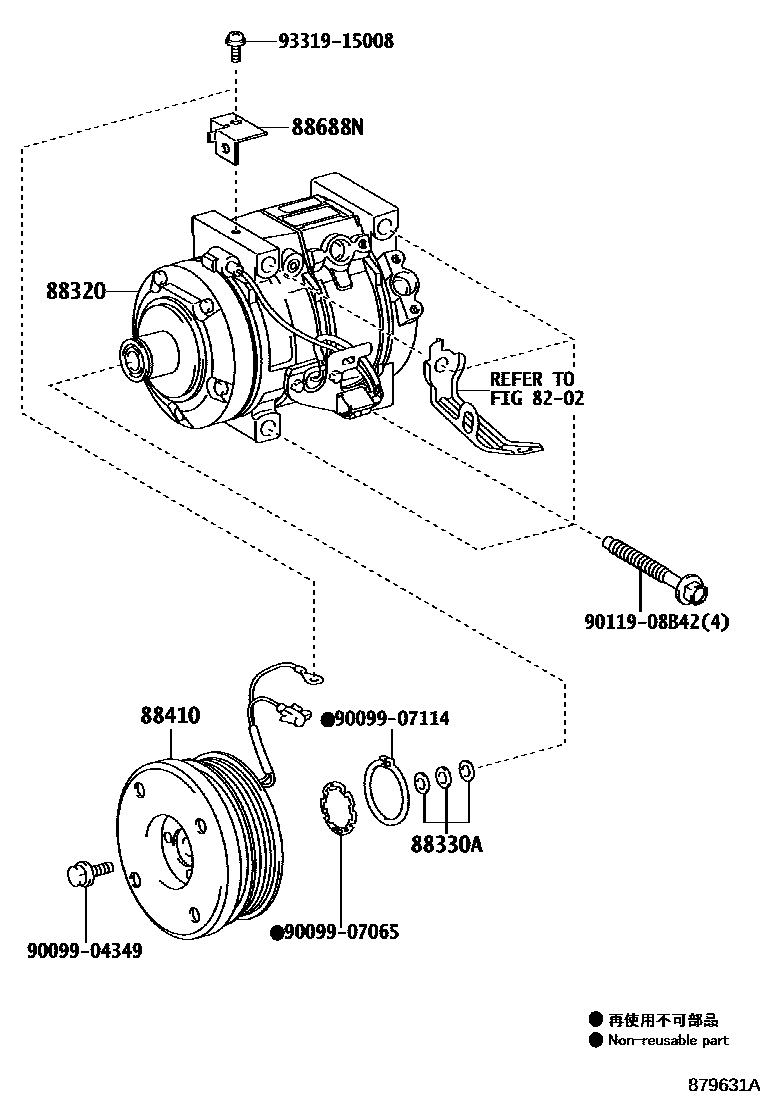 93319-15008

88688N

88320

REFER TO
FIG 82-02

90119-08B42(4)

88410

●90099-07114

88330A

90099-04349

●90099-07065

● 再使用不可部品
● Non-reusable part

879631A