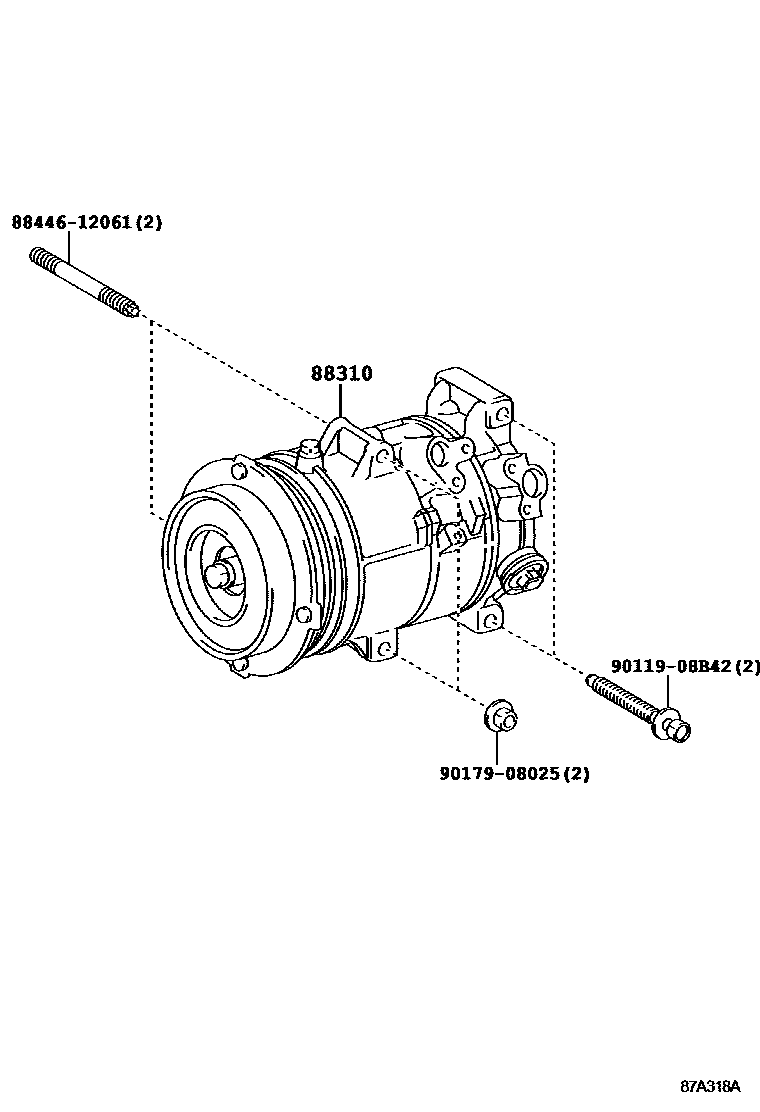 88446-12061(2)

88310

90119-08B42(2)

90179-08025(2)

87A318A