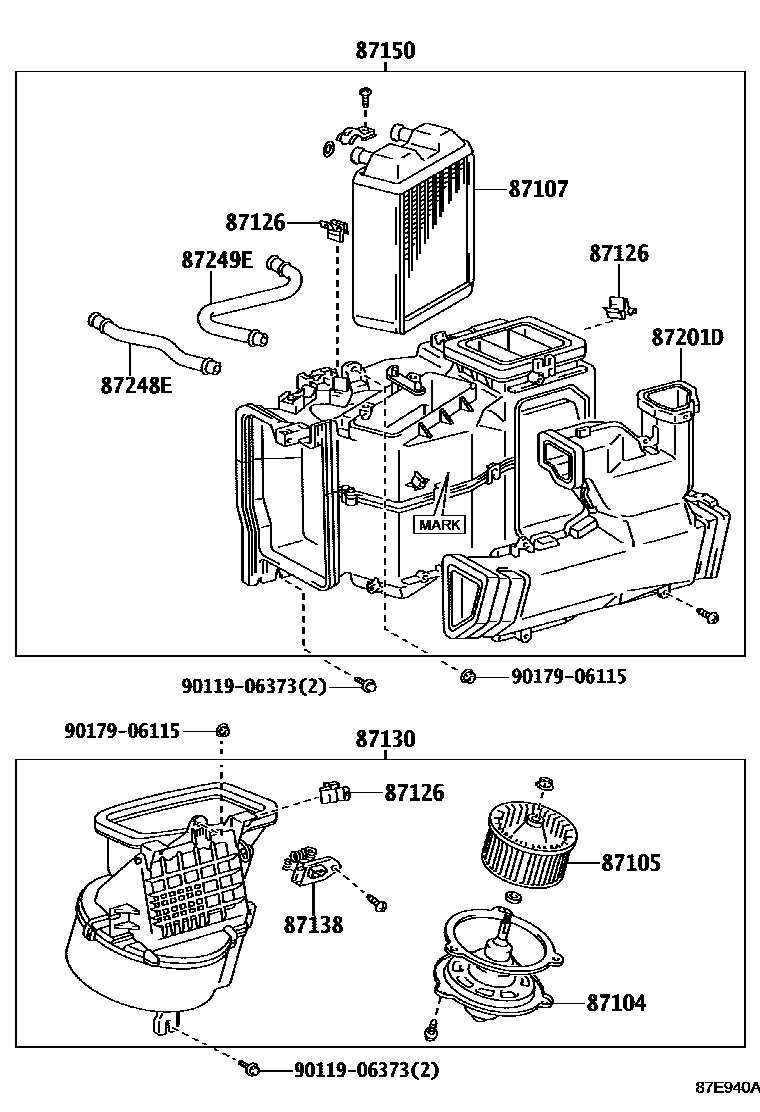 87150

87107

87126

87249E

87126

87201D

87248E

MARK

90119-06373(2)

90179-06115

90179-06115

87130

87126

87105

87138

87104

90119-06373(2)

87E940A