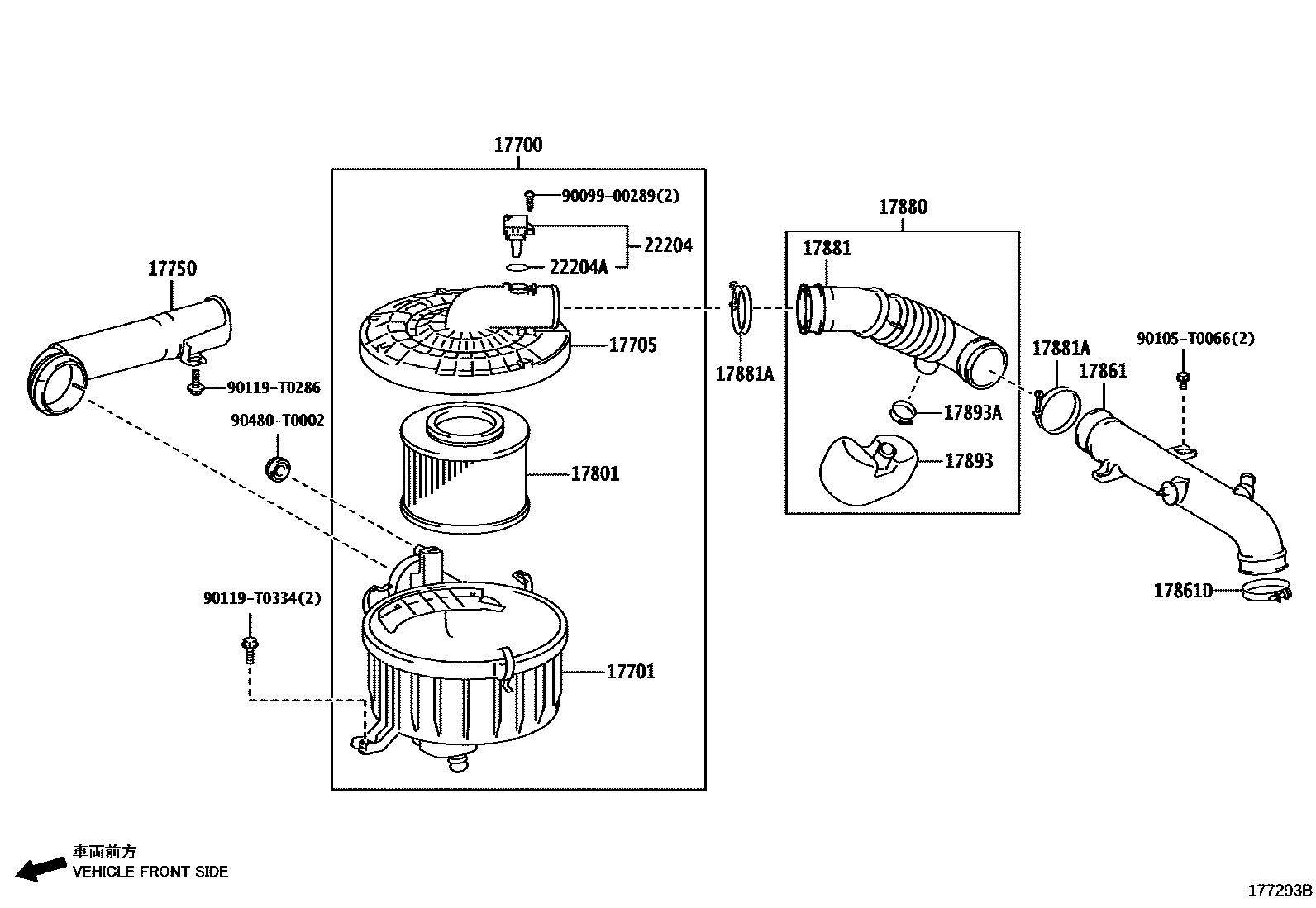 17700

90099-00289(2)

22204

22204A

17750

17705

90119-T0286

90480-T0002

17801

90119-T0334(2)

17701

17880

17881

17881A

17893A

17893

17881A

17861

90105-T0066(2)

17861D

車両前方
VEHICLE FRONT SIDE

177293B