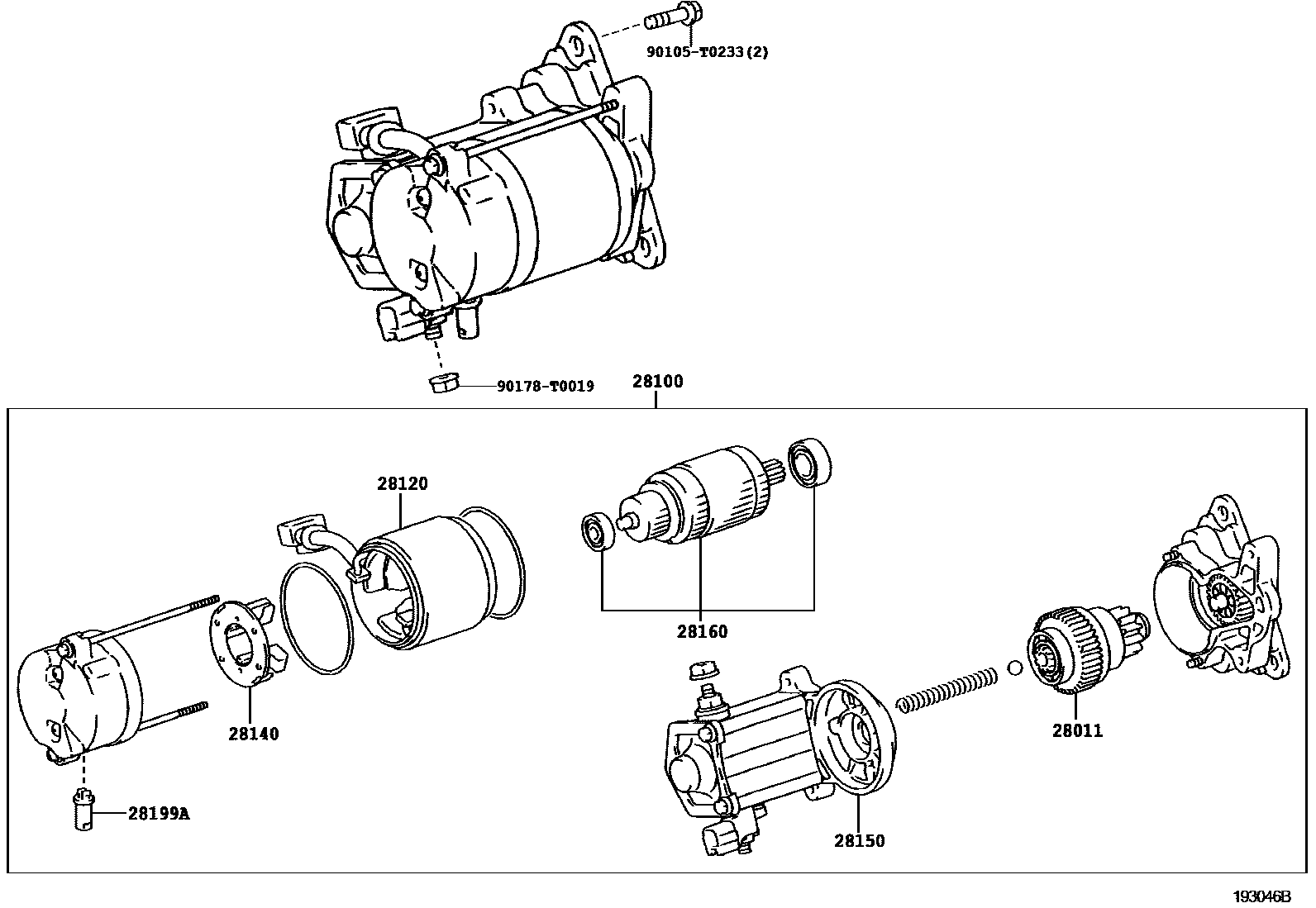 90105-T0233(2)

90178-T0019

28100

28120

28160

28140

28011

28199A

28150

193046B