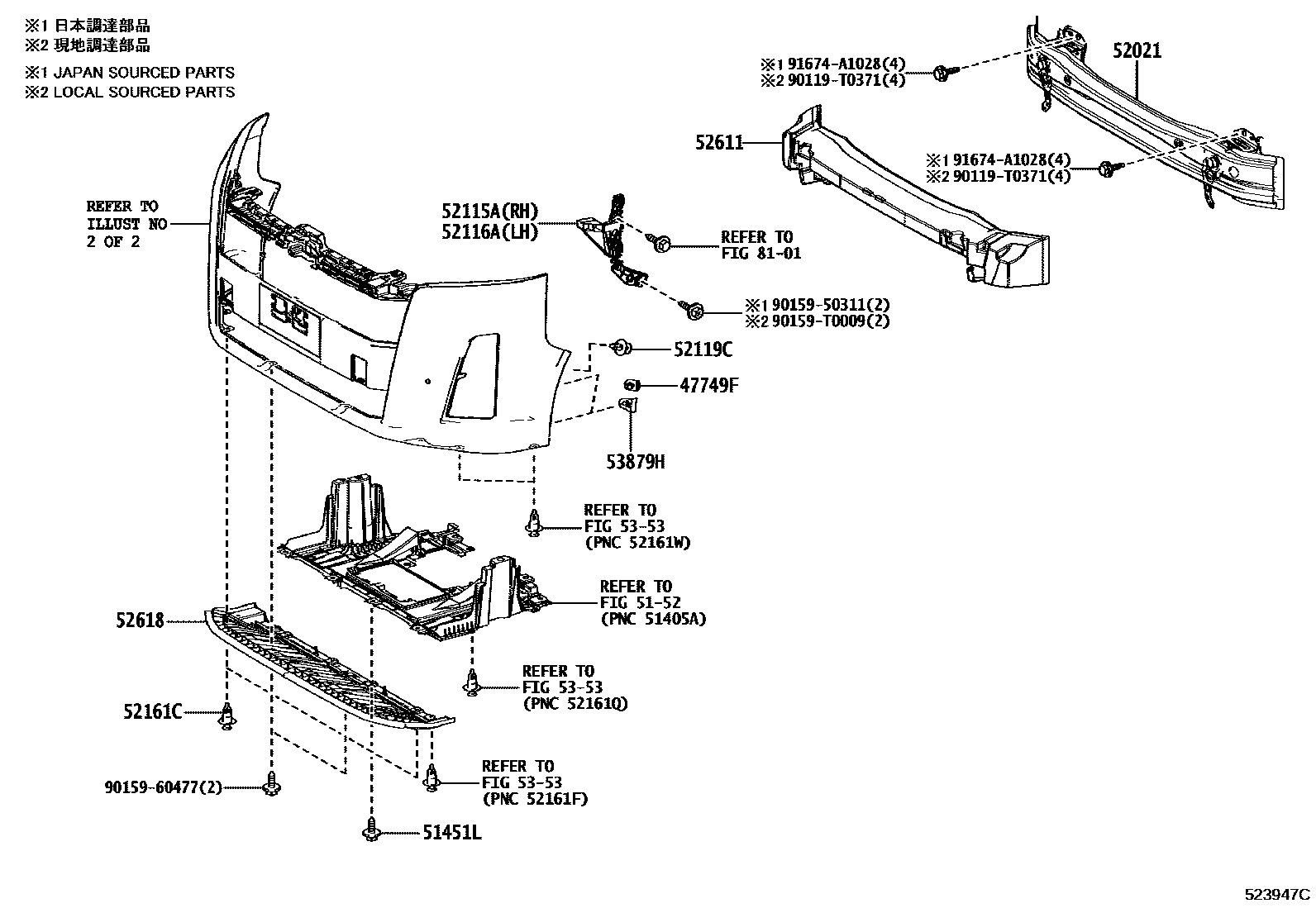 ※1 日本調達部品
※2 現地調達部品

※1 JAPAN SOURCED PARTS
※2 LOCAL SOURCED PARTS

※1 91674-A1028(4)
※2 90119-T0371(4)

52021

52611

※1 91674-A1028(4)
※2 90119-T0371(4)

REFER TO
ILLUST NO
2 OF 2

52115A(RH)
52116A(LH)

REFER TO
FIG 81-01

※1 90159-50311(2)
※2 90159-T0009(2)

52119C

47749F

53879H

REFER TO
FIG 53-53
(PNC 52161W)

REFER TO
FIG 51-52
(PNC 51405A)

52618

REFER TO
FIG 53-53
(PNC 52161Q)

52161C

REFER TO
FIG 53-53
(PNC 52161F)

90159-60477(2)

51451L

523947C