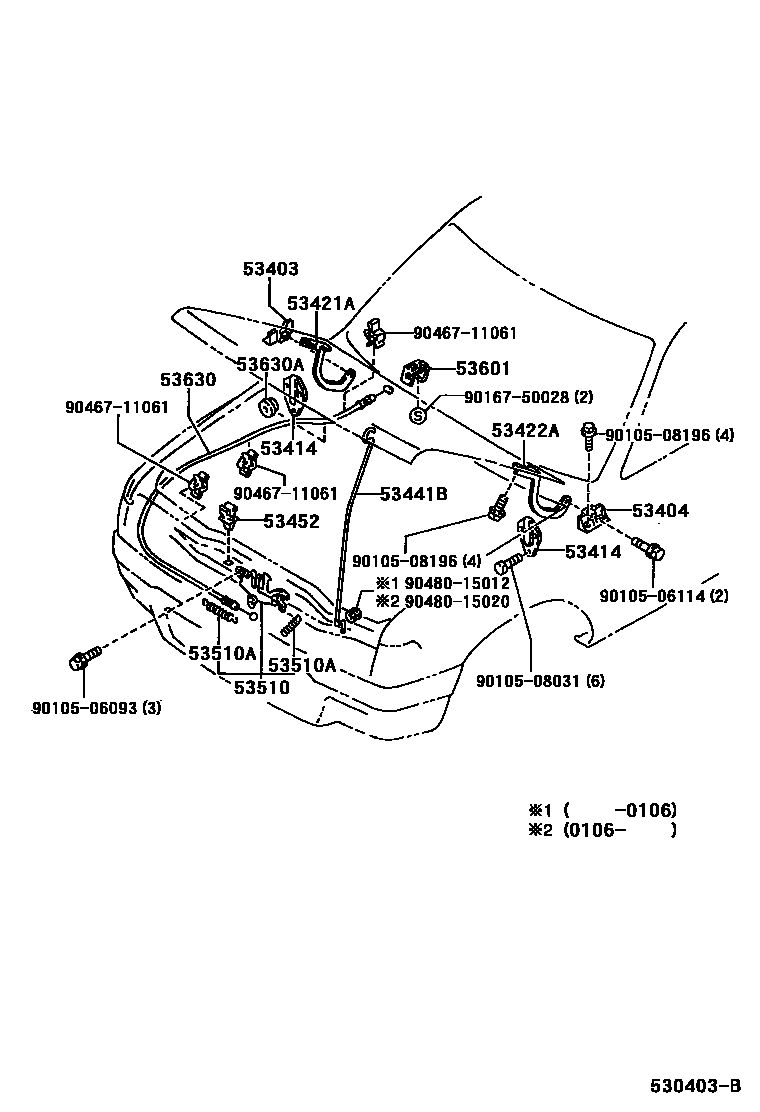 53403
53421A
90467-11061
53601
53630A
53630
90167-50028 (2)
90467-11061
53414
53422A
90105-08196 (4)
90467-11061
53441B
53452
53404
90105-08196 (4)
53414
※1 90480-15012
※2 90480-15020
90105-06114 (2)
53510A
53510A
53510
90105-08031 (6)
90105-06093 (3)

※1 ( -0106)
※2 (0106- )

530403-B