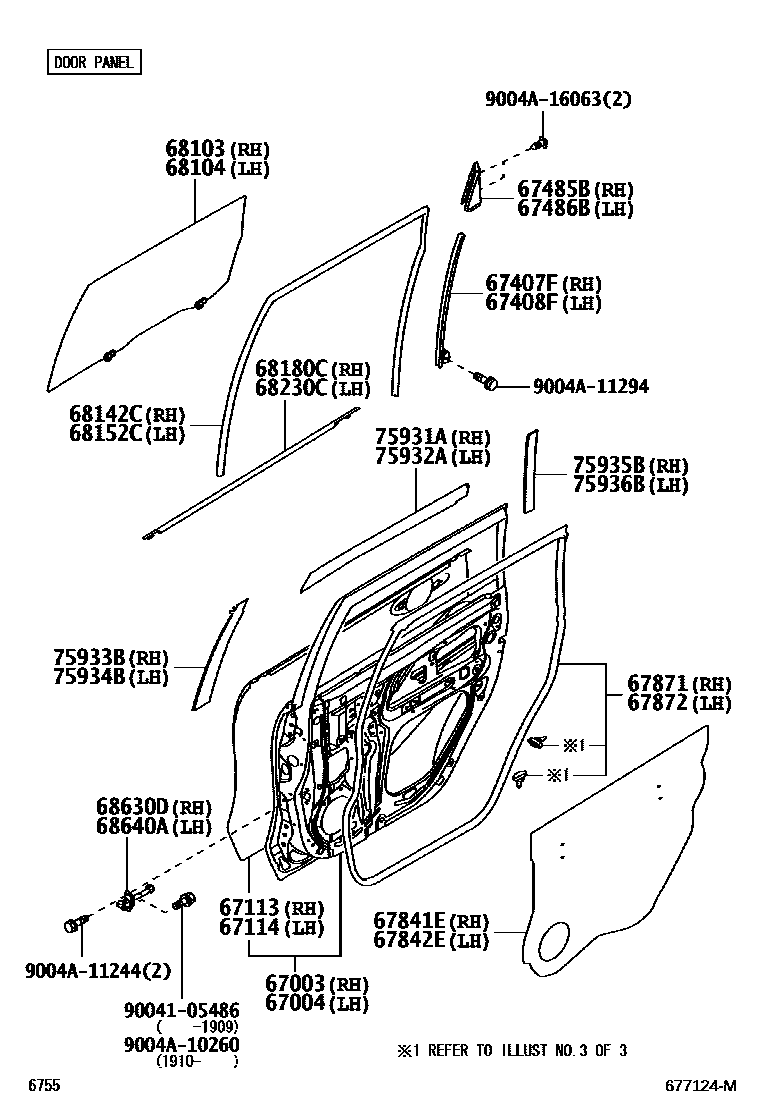 DOOR PANEL

9004A-16063(2)

68103 (RH)
68104 (LH)

67485B (RH)
67486B (LH)

67407F (RH)
67408F (LH)

9004A-11294

68180C (RH)
68230C (LH)

68142C (RH)
68152C (LH)

75931A (RH)
75932A (LH)

75935B (RH)
75936B (LH)

75933B (RH)
75934B (LH)

67871 (RH)
67872 (LH)

※1

※1

68630D (RH)
68640A (LH)

67113 (RH)
67114 (LH)

67841E (RH)
67842E (LH)

9004A-11244(2)

67003 (RH)
67004 (LH)

90041-05486
( -1909)
9004A-10260
(1910- )

※1 REFER TO ILLUST NO.3 OF 3

6755

677124-M