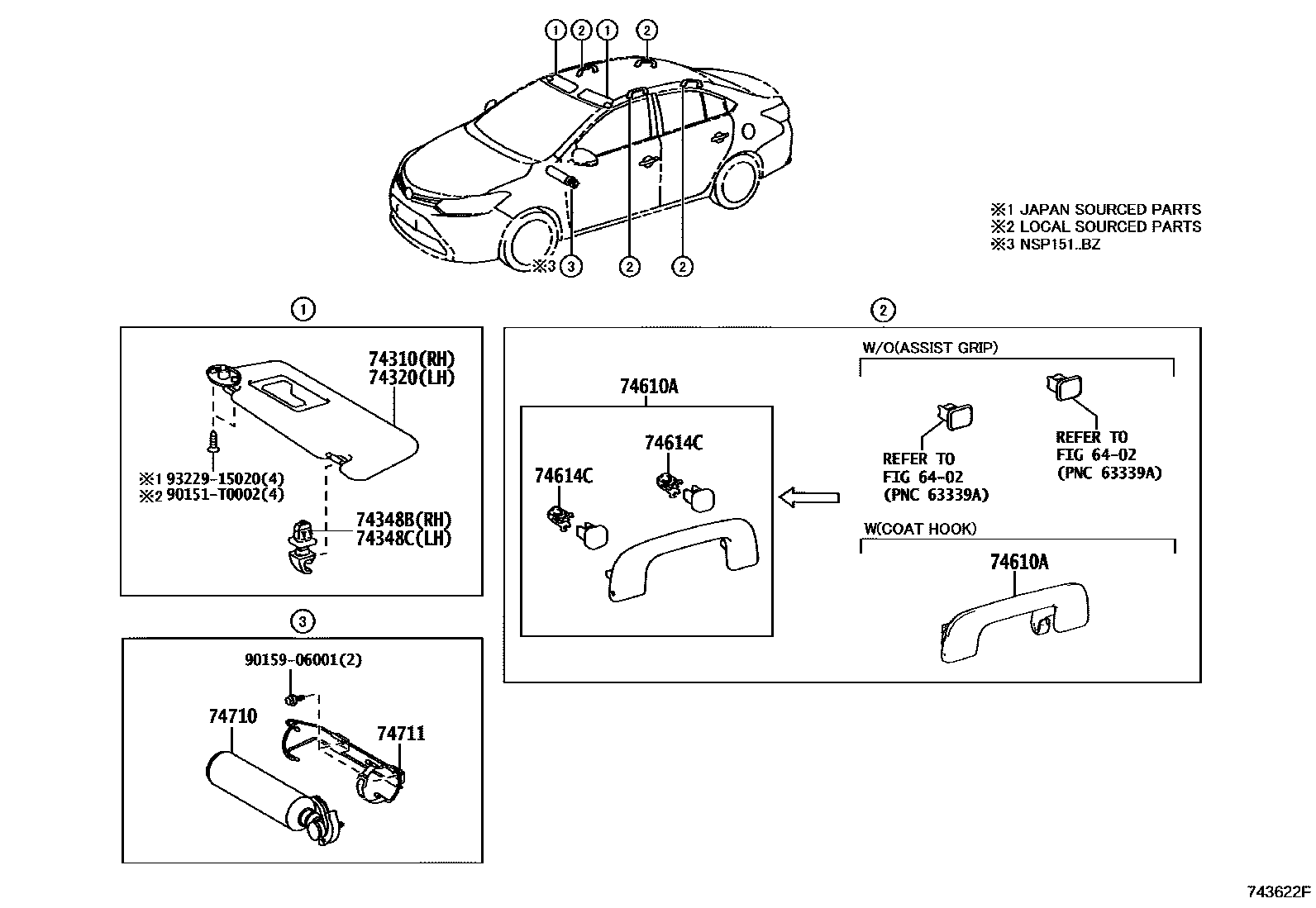 ① ② ① ②

※3 ③ ② ②

※1 JAPAN SOURCED PARTS
※2 LOCAL SOURCED PARTS
※3 NSP151..BZ

①

74310(RH)
74320(LH)

※1 93229-15020(4)
※2 90151-T0002(4)

74348B(RH)
74348C(LH)

②

74610A

74614C

74614C

W/O(ASSIST GRIP)

REFER TO
FIG 64-02
(PNC 63339A)

REFER TO
FIG 64-02
(PNC 63339A)

W(COAT HOOK)

74610A

③

90159-06001(2)

74710

74711

743622F