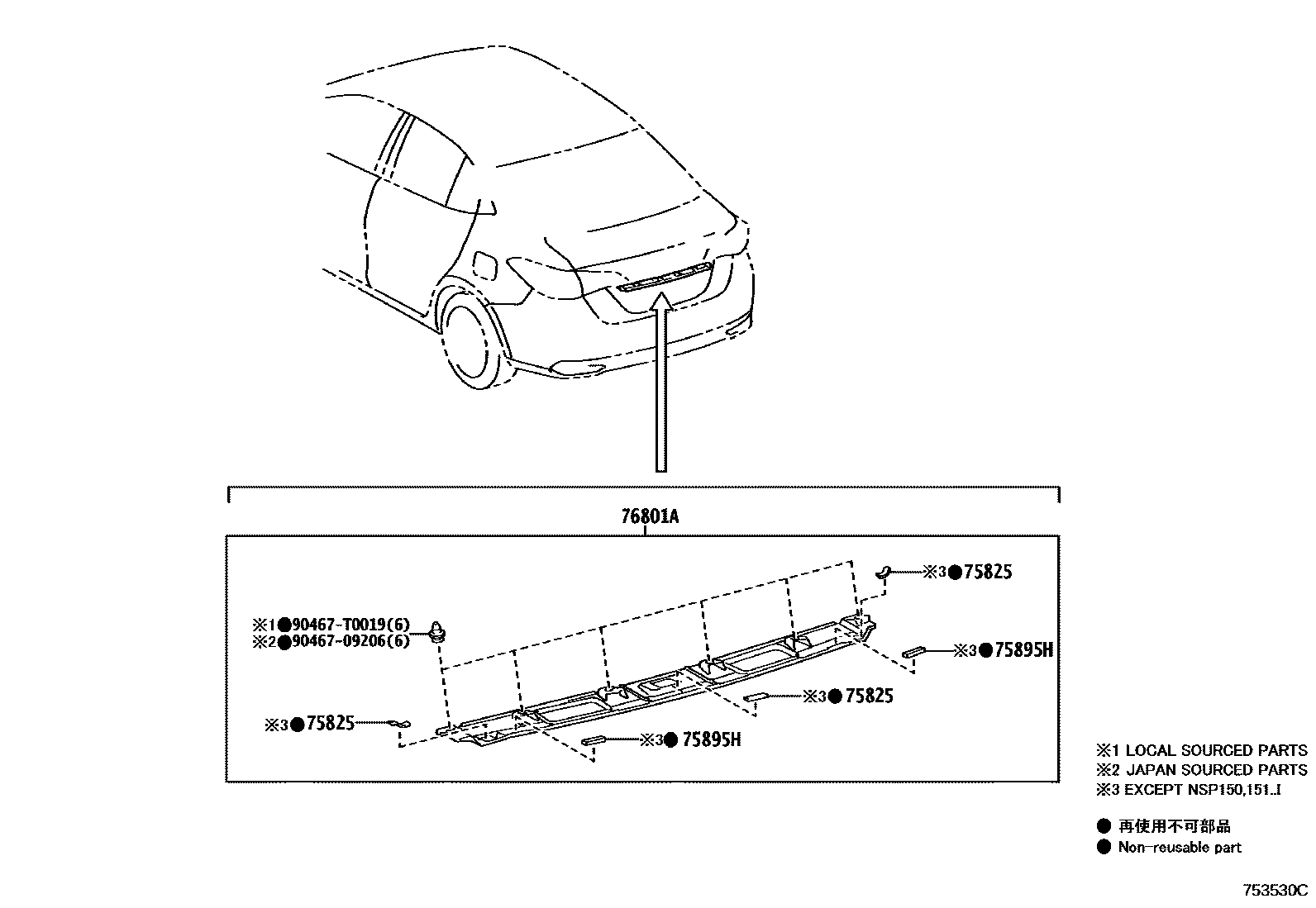 76801A

※3●75825

※1●90467-T0019(6)
※2●90467-09206(6)

※3●75895H

※3●75825

※3●75825

※3●75895H

※1 LOCAL SOURCED PARTS
※2 JAPAN SOURCED PARTS
※3 EXCEPT NSP150,151..I

● 再使用不可部品
● Non-reusable part

753530C