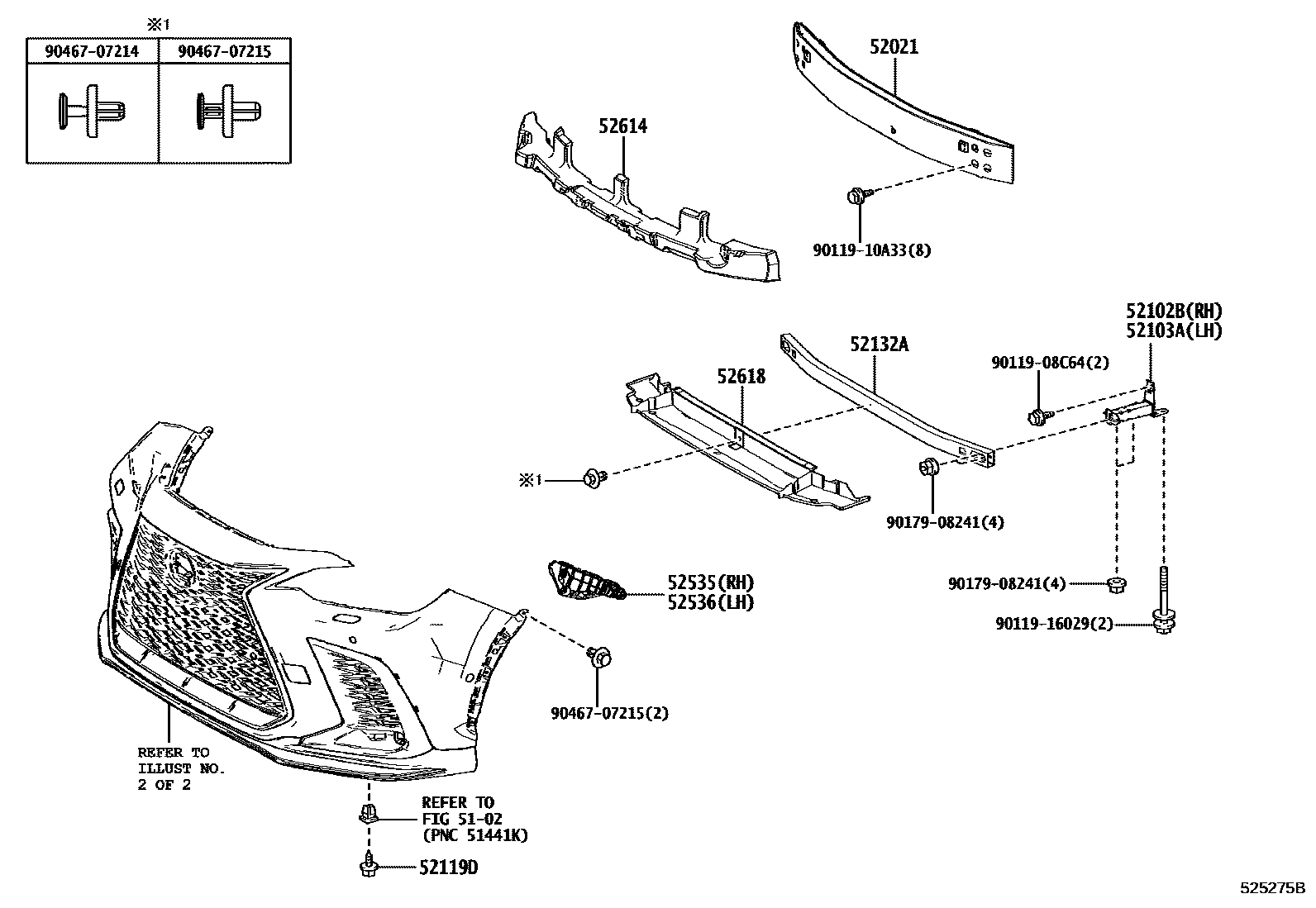 ※1

| 90467-07214 | 90467-07215 |
|---|---|
| | |

52021

52614

90119-10A33(8)

52102B(RH)
52103A(LH)

52132A

90119-08C64(2)

52618

※1

90179-08241(4)

52535(RH)
52536(LH)

90179-08241(4)

90119-16029(2)

90467-07215(2)

REFER TO
ILLUST NO.
2 OF 2

REFER TO
FIG 51-02
(PNC 51441K)

52119D

525275B