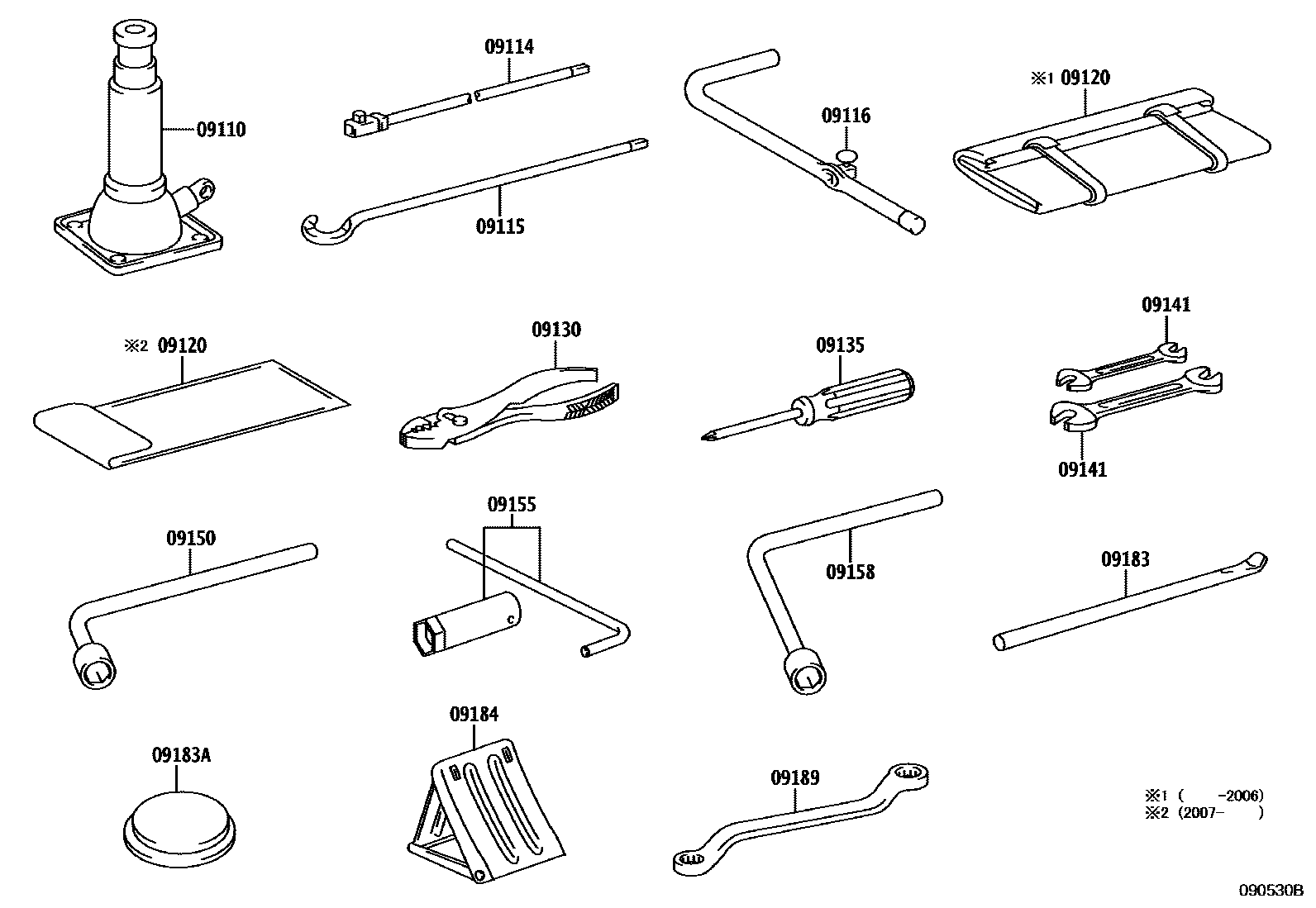 09110
09114
09115
09116
※1 09120
※2 09120
09130
09135
09141
09141
09150
09155
09158
09183
09183A
09184
09189
※1 ( -2006)
※2 (2007- )
090530B