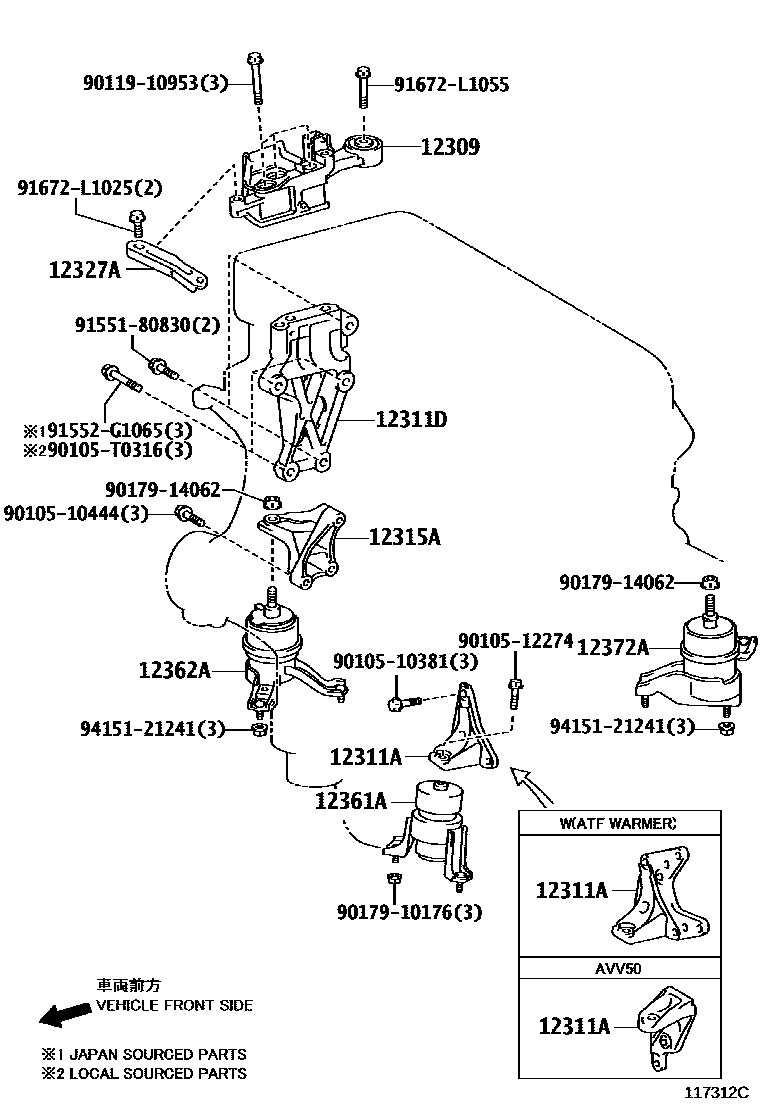 90119-10953(3)
91672-L1055
12309
91672-L1025(2)
12327A
91551-80830(2)
※1 91552-G1065(3)
※2 90105-T0316(3)
12311D
90179-14062
90105-10444(3)
12315A
90179-14062
12372A
12362A
90105-10381(3)
90105-12274
94151-21241(3)
94151-21241(3)
12311A
12361A
90179-10176(3)
W(ATF WARMER)
12311A
AVV50
12311A
車両前方
VEHICLE FRONT SIDE
※1 JAPAN SOURCED PARTS
※2 LOCAL SOURCED PARTS
117312C