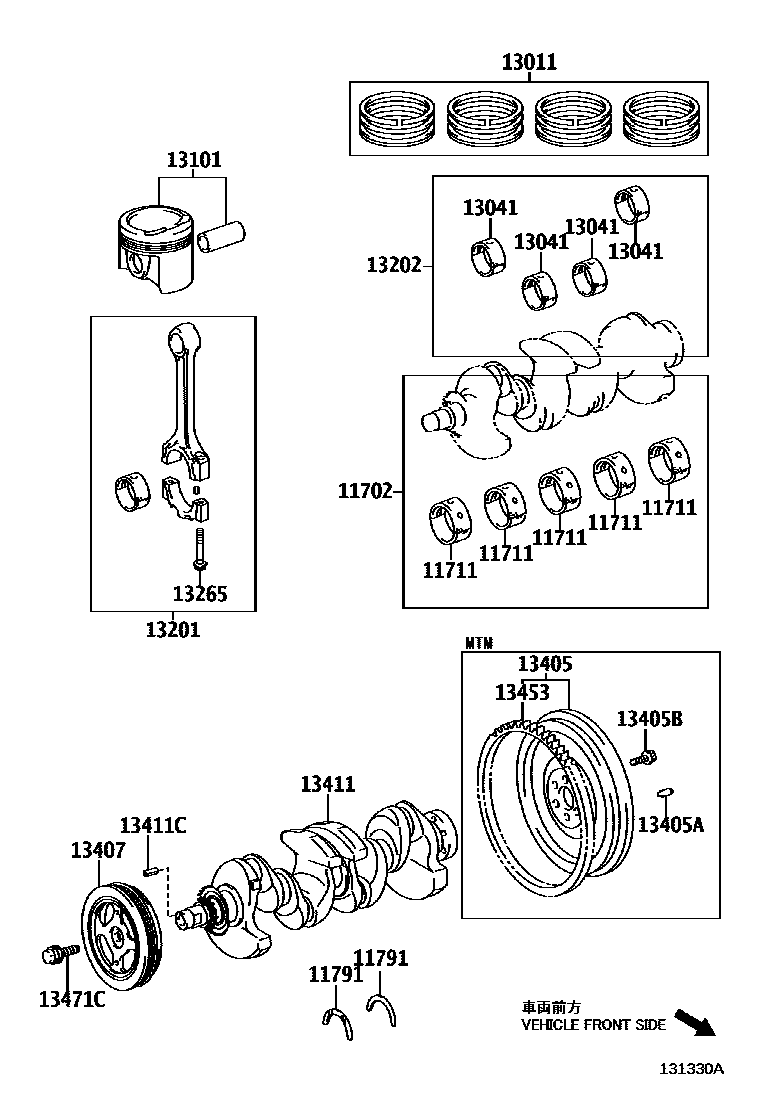 13011

13101

13041
13041
13041
13041

13202

11702

11711
11711
11711
11711
11711

13265

13201

MTM

13405
13453
13405B
13405A

13411
13411C
13407
13471C

11791
11791

車両前方
VEHICLE FRONT SIDE

131330A