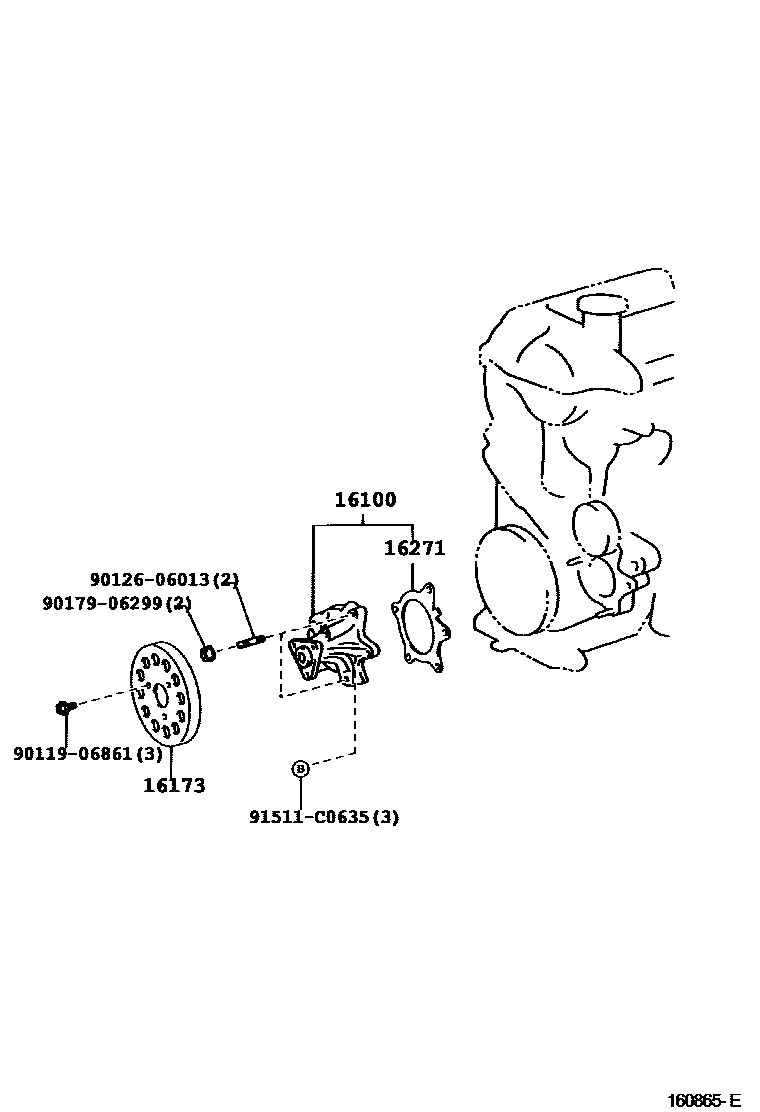 16100
16271
90126-06013(2)
90179-06299(2)
90119-06861(3)
16173
B
91511-C0635(3)
160865-E