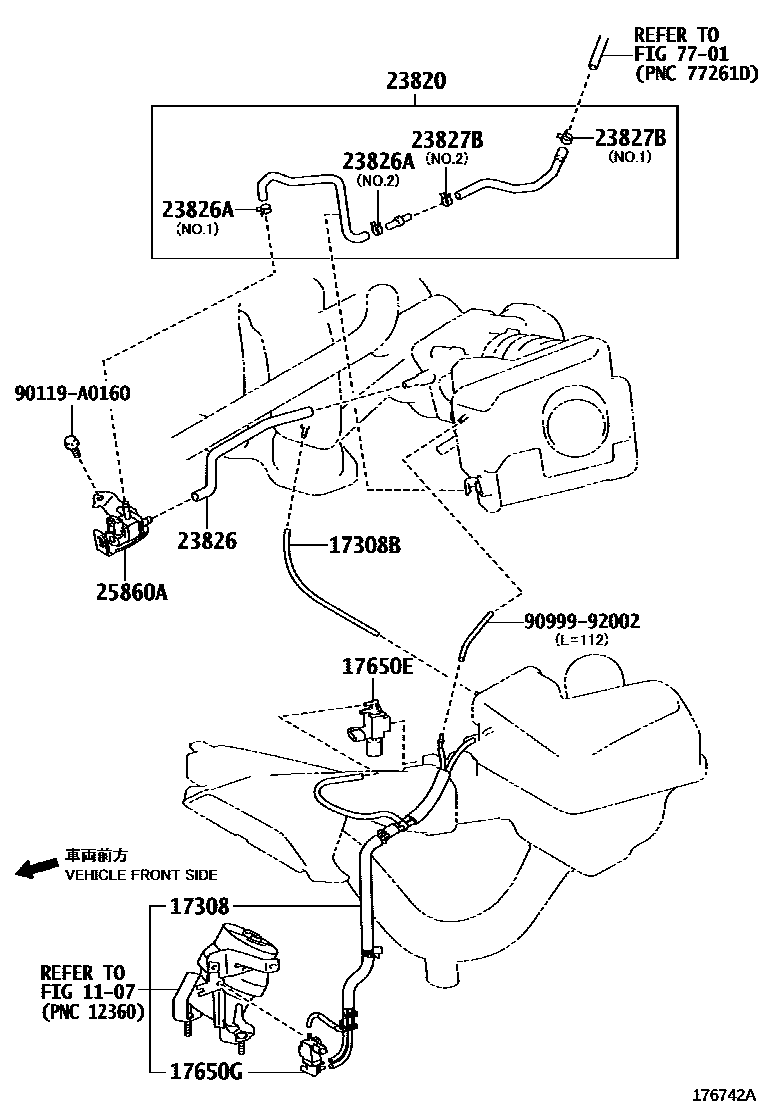 REFER TO
FIG 77-01
(PNC 77261D)

23820

23827B
(NO.2)

23827B
(NO.1)

23826A
(NO.2)

23826A
(NO.1)

90119-A0160

23826

17308B

25860A

90999-92002
(L=112)

17650E

車両前方
VEHICLE FRONT SIDE

17308

REFER TO
FIG 11-07
(PNC 12360)

17650G

176742A