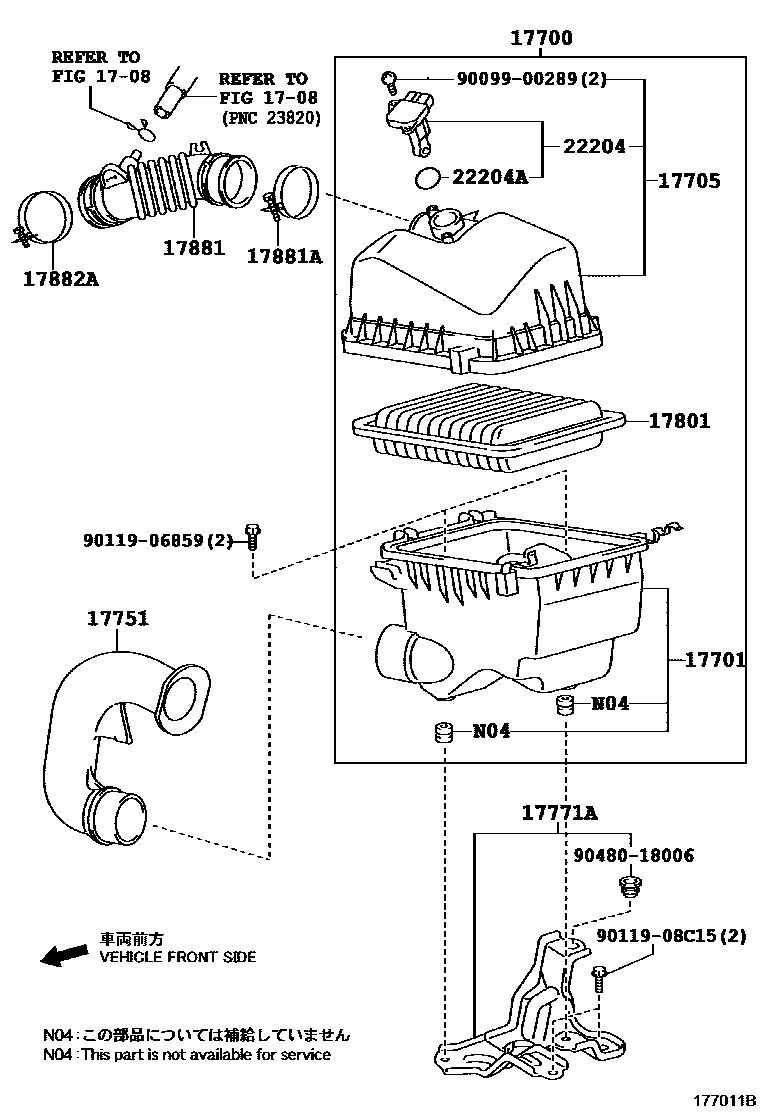 REFER TO
FIG 17-08

REFER TO
FIG 17-08
(PNC 23820)

17700

90099-00289(2)

22204

22204A

17705

17882A

17881

17881A

17801

90119-06859(2)

17751

17701

N04

N04

17771A

90480-18006

90119-08C15(2)

車両前方
VEHICLE FRONT SIDE

N04：この部品については補給していません
N04：This part is not available for service

177011B