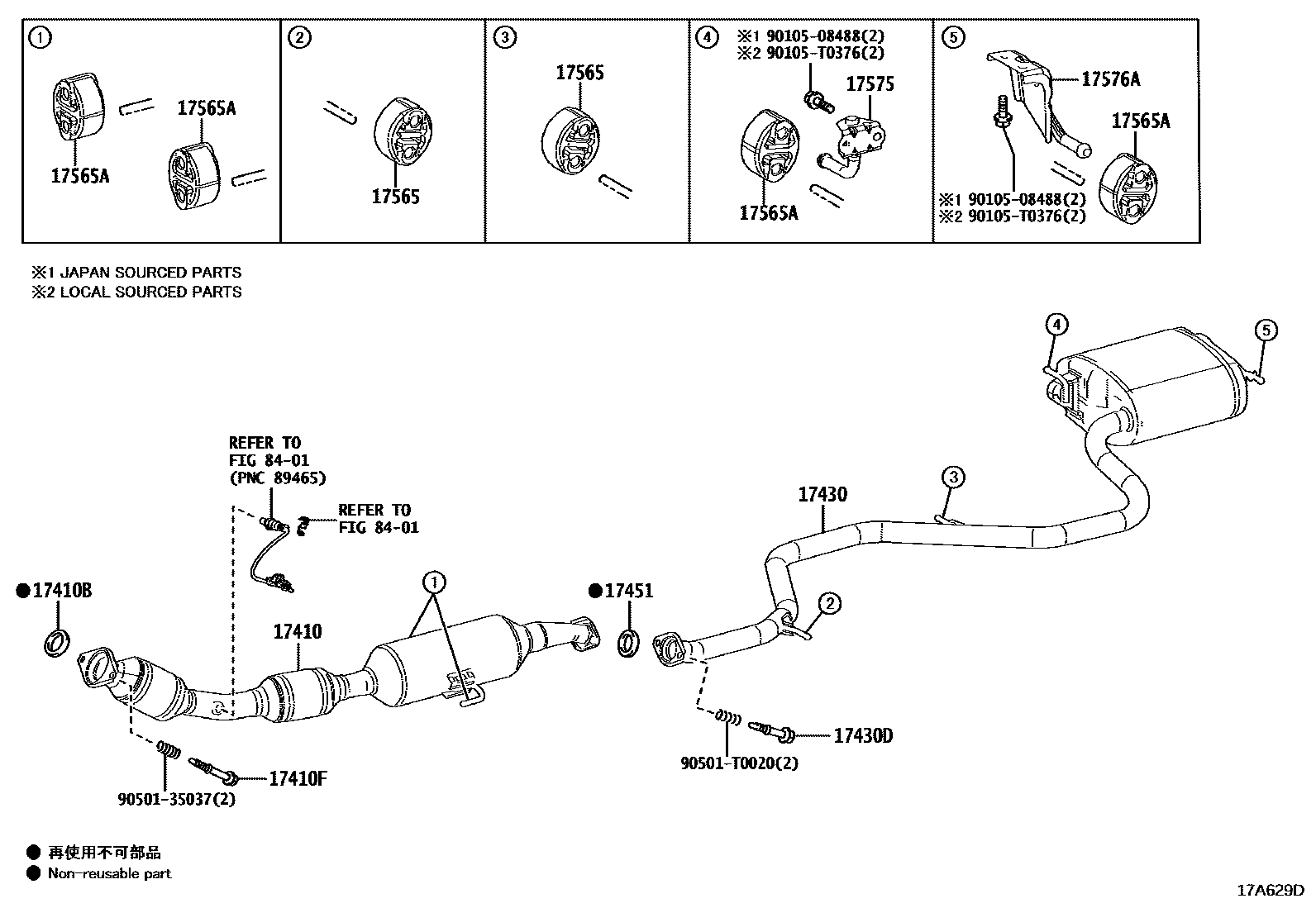 ①
17565A
17565A

②
17565

③
17565

④
※1 90105-08488(2)
※2 90105-T0376(2)
17575
17565A

⑤
17576A
17565A
※1 90105-08488(2)
※2 90105-T0376(2)

※1 JAPAN SOURCED PARTS
※2 LOCAL SOURCED PARTS

④
⑤
REFER TO
FIG 84-01
(PNC 89465)
REFER TO
FIG 84-01
③
17430
●17410B
①
●17451
②
17410
17430D
90501-T0020(2)
17410F
90501-35037(2)

● 再使用不可部品
● Non-reusable part

17A629D