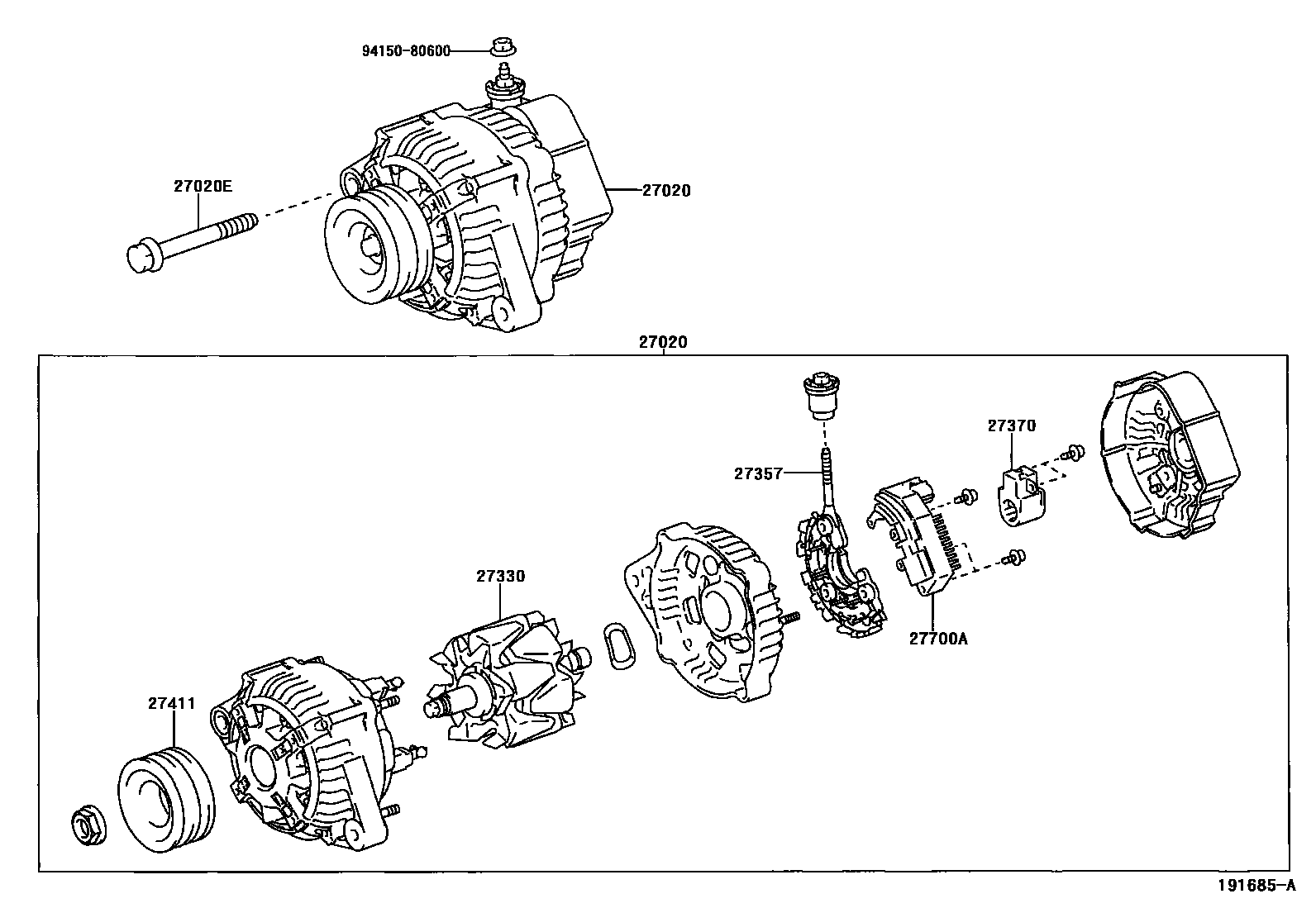 94150-80600

27020E

27020

27020

27370

27357

27330

27700A

27411

191685-A