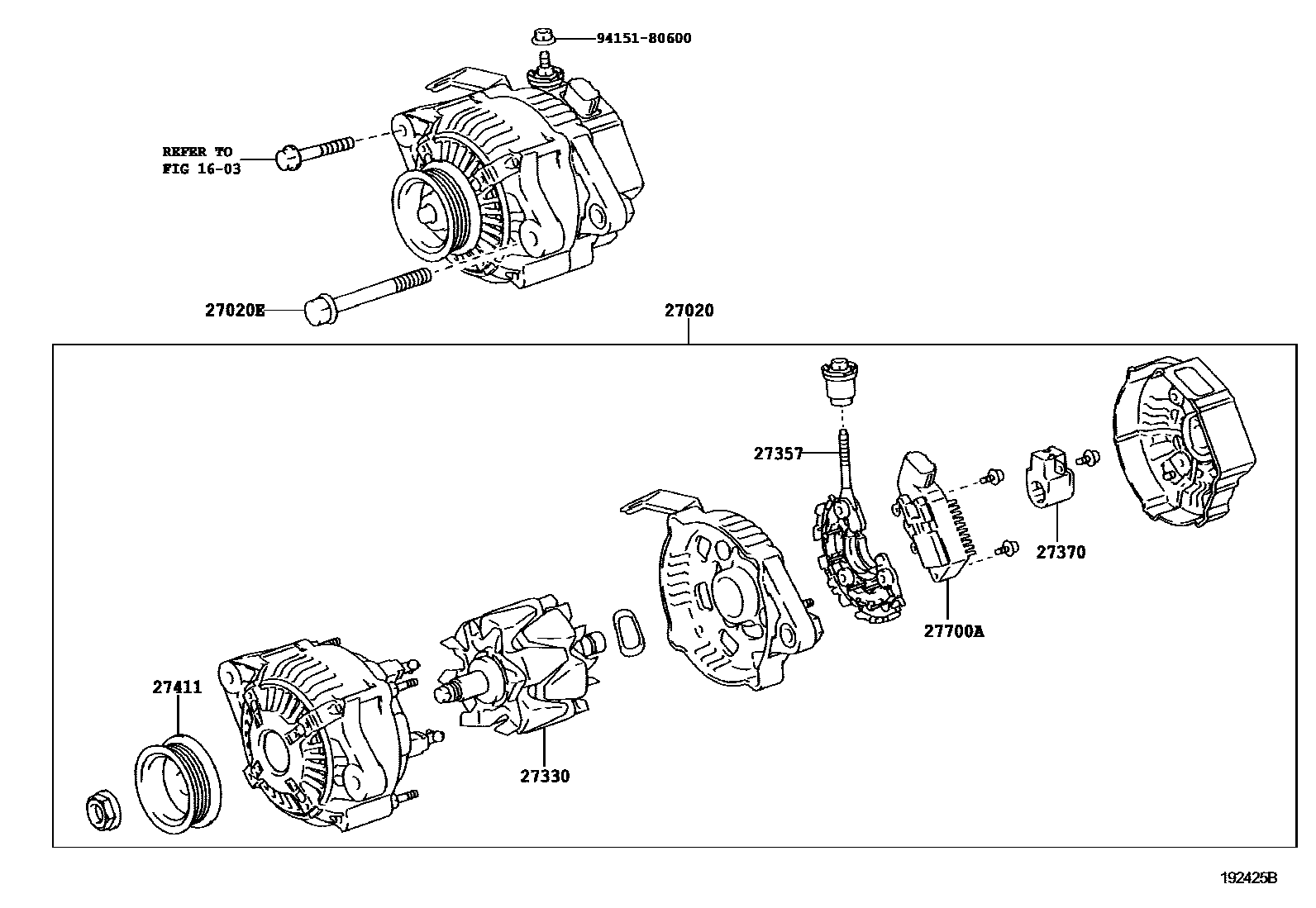 94151-80600

REFER TO
FIG 16-03

27020E

27020

27357

27370

27700A

27411

27330

192425B