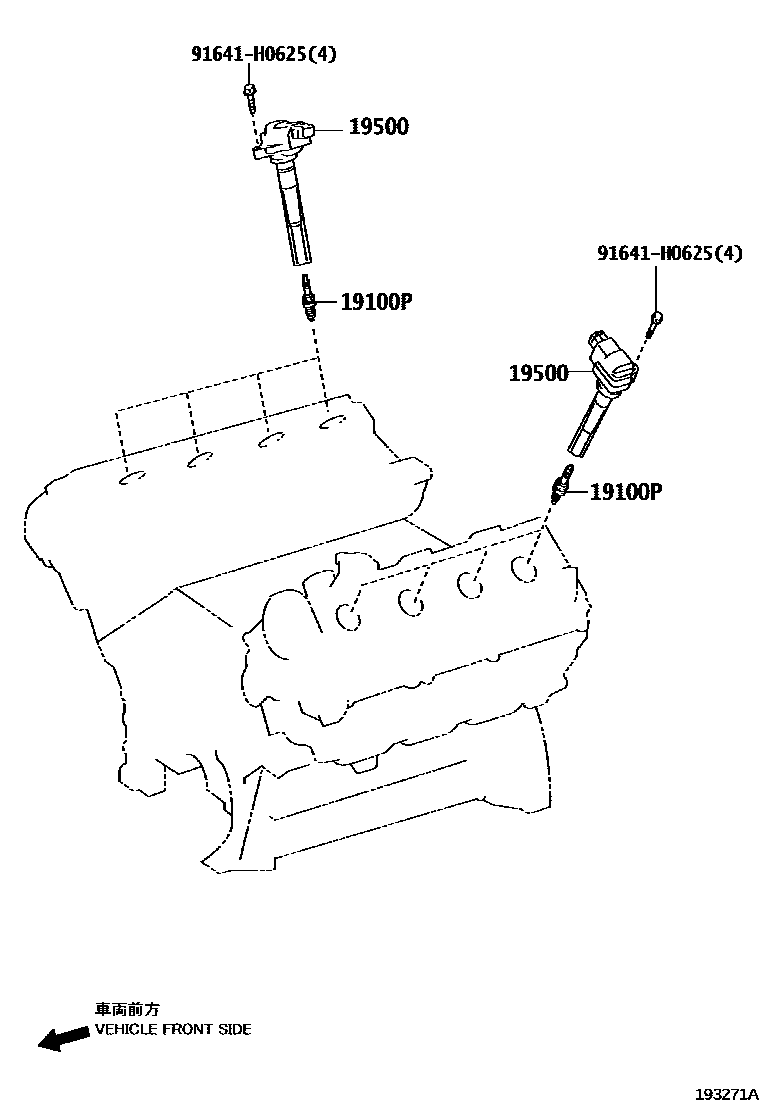 91641-H0625(4)

19500

19100P

91641-H0625(4)

19500

19100P

車両前方
VEHICLE FRONT SIDE

193271A