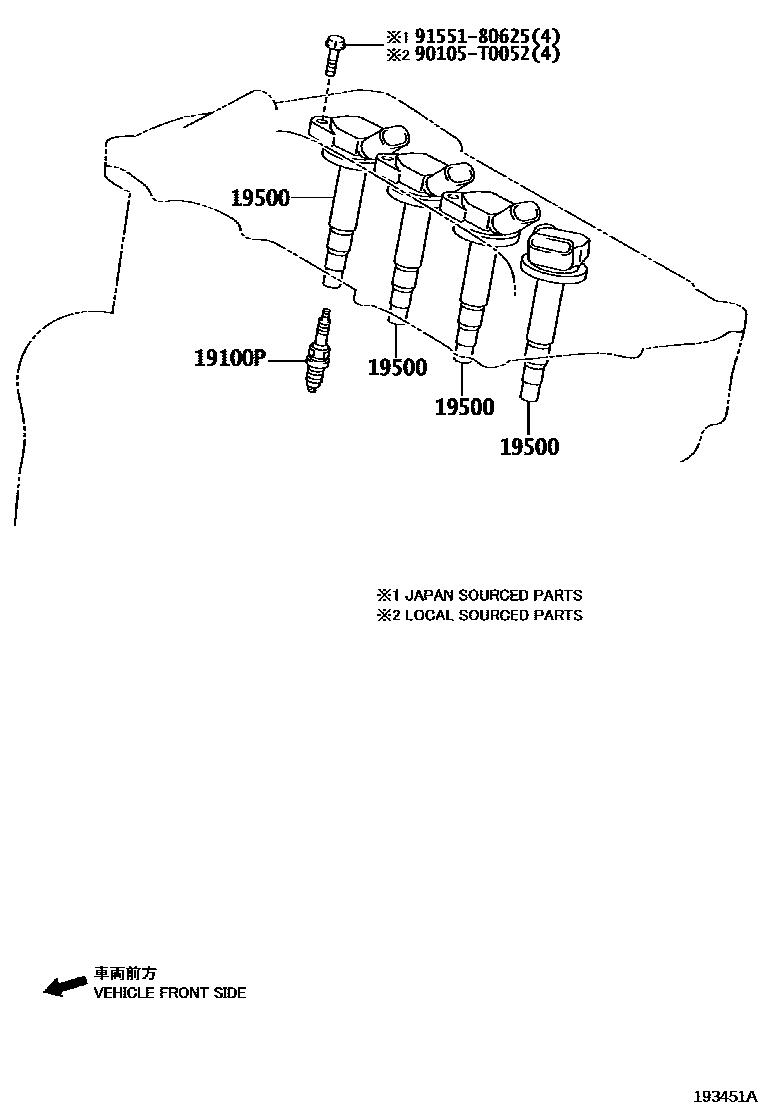 ※1 91551-80625(4)
※2 90105-T0052(4)

19500

19100P

19500

19500

19500

※1 JAPAN SOURCED PARTS
※2 LOCAL SOURCED PARTS

車両前方
VEHICLE FRONT SIDE

193451A