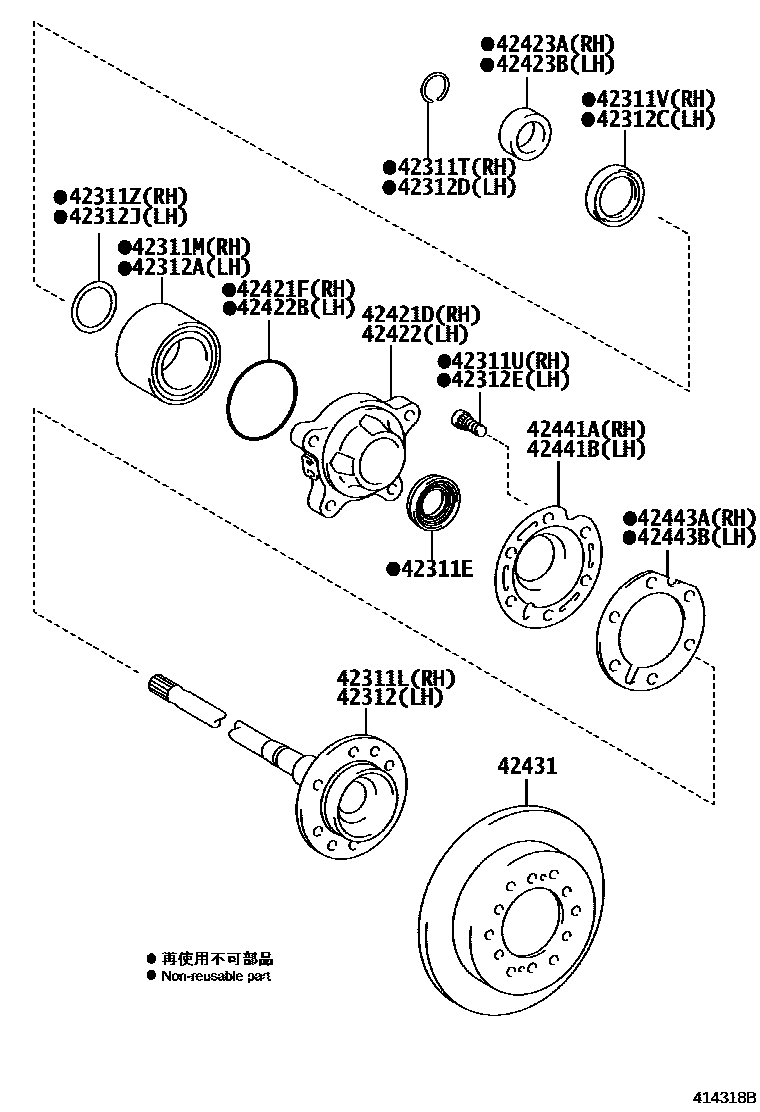 ●42423A(RH)
●42423B(LH)

●42311V(RH)
●42312C(LH)

●42311T(RH)
●42312D(LH)

●42311Z(RH)
●42312J(LH)

●42311M(RH)
●42312A(LH)

●42421F(RH)
●42422B(LH)

42421D(RH)
42422(LH)

●42311U(RH)
●42312E(LH)

42441A(RH)
42441B(LH)

●42443A(RH)
●42443B(LH)

●42311E

42311L(RH)
42312(LH)

42431

● 再使用不可部品
● Non-reusable part

414318B