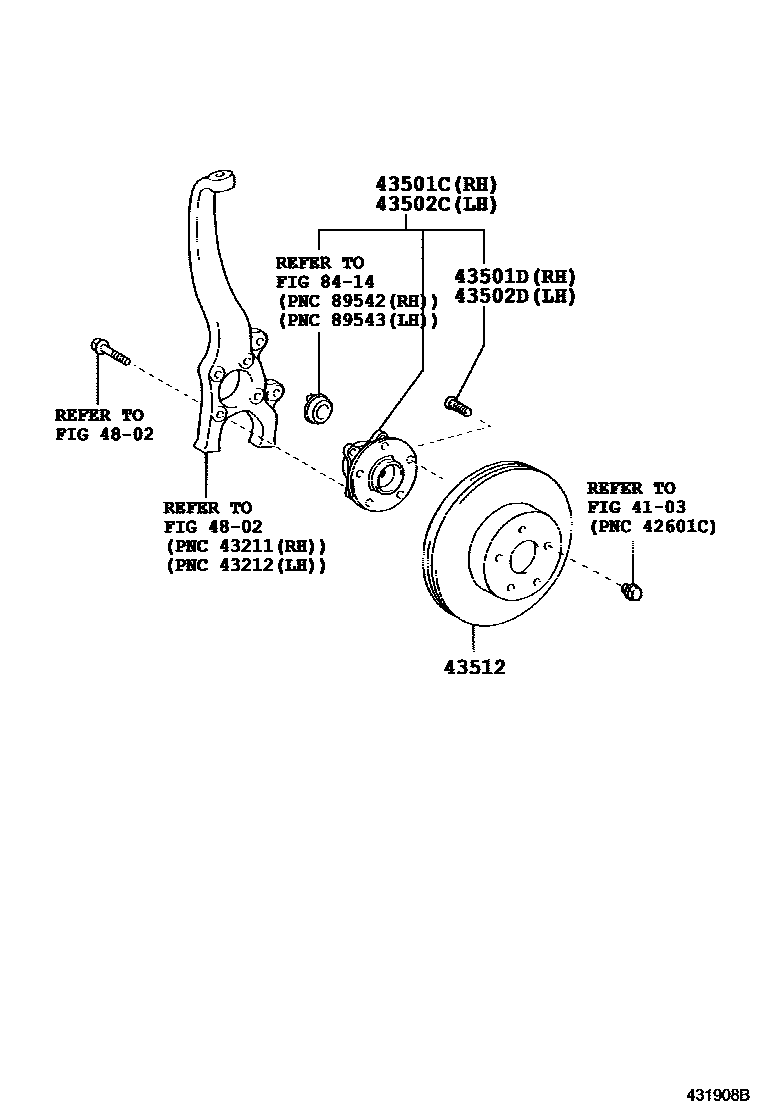 43501C(RH)
43502C(LH)

REFER TO
FIG 84-14
(PNC 89542(RH))
(PNC 89543(LH))

43501D(RH)
43502D(LH)

REFER TO
FIG 48-02

REFER TO
FIG 48-02
(PNC 43211(RH))
(PNC 43212(LH))

REFER TO
FIG 41-03
(PNC 42601C)

43512

431908B