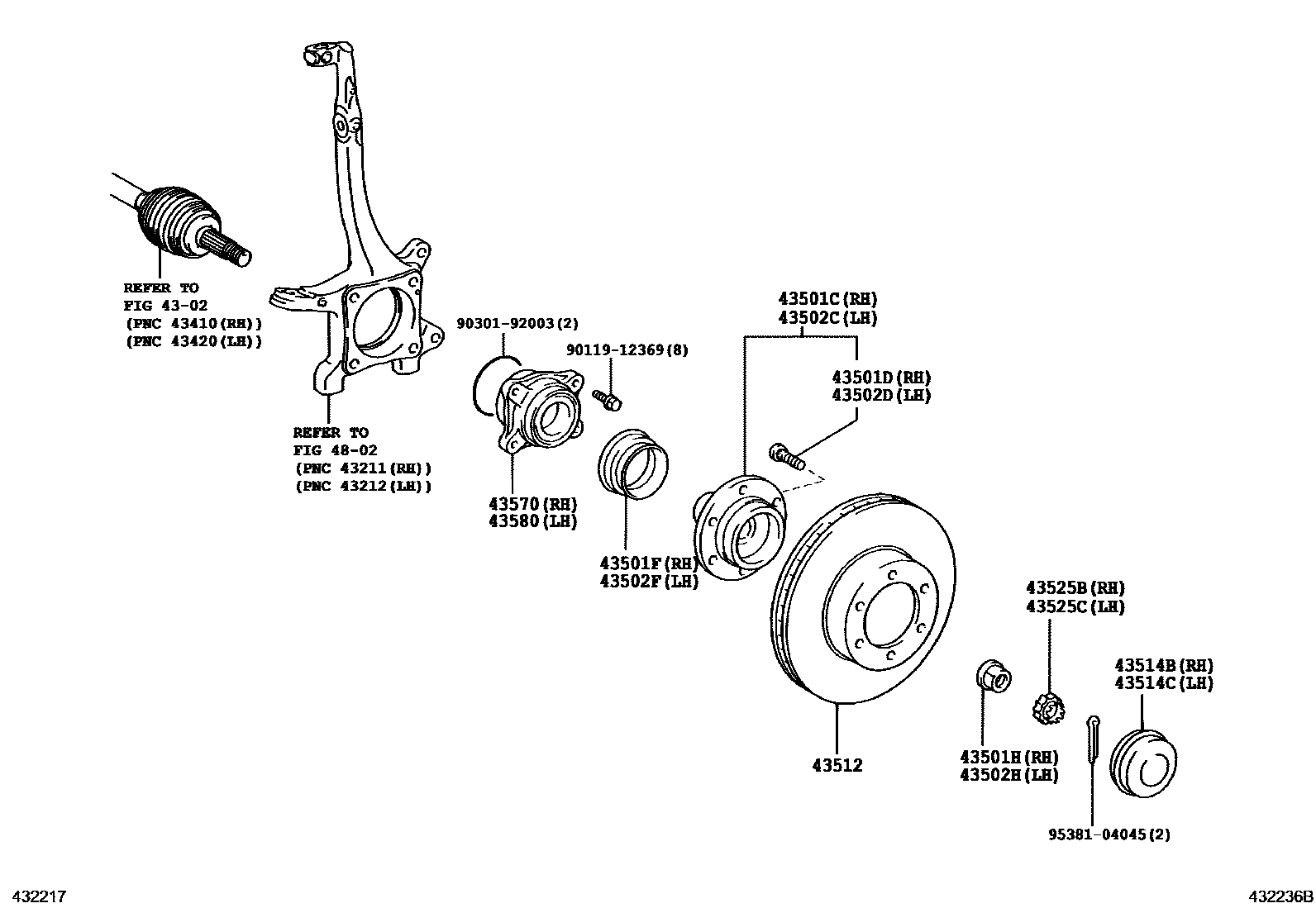 REFER TO
FIG 43-02
(PNC 43410(RH))
(PNC 43420(LH))

REFER TO
FIG 48-02
(PNC 43211(RH))
(PNC 43212(LH))

90301-92003(2)

90119-12369(8)

43570(RH)
43580(LH)

43501F(RH)
43502F(LH)

43501C(RH)
43502C(LH)

43501D(RH)
43502D(LH)

43512

43525B(RH)
43525C(LH)

43514B(RH)
43514C(LH)

43501H(RH)
43502H(LH)

95381-04045(2)

432217

432236B