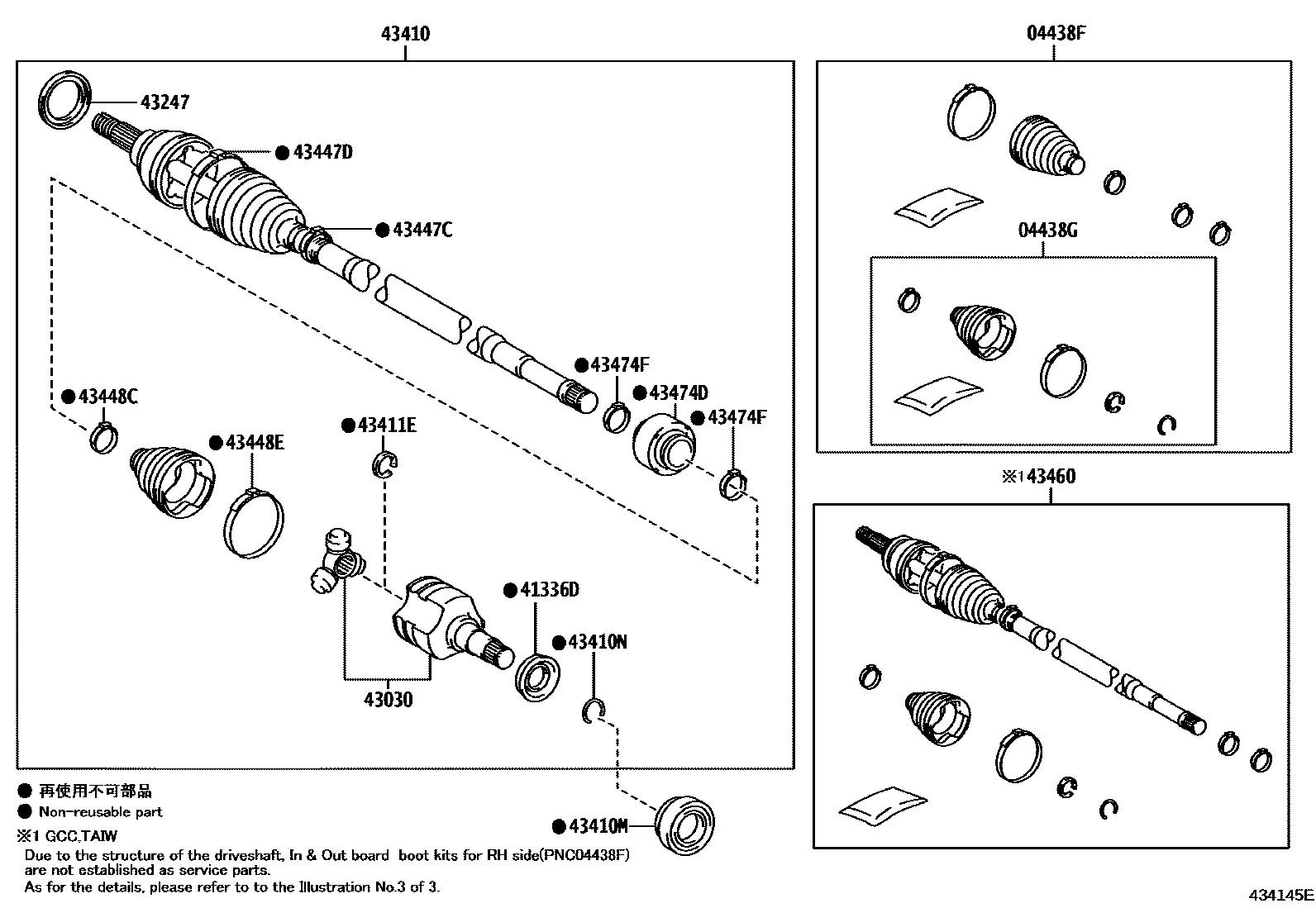 43410

43247
● 43447D
● 43447C
● 43474F
● 43474D
● 43474F
● 43448C
● 43448E
● 43411E
● 41336D
● 43410N
43030
● 43410M

04438F

04438G

※1 43460

● 再使用不可部品
● Non-reusable part
※1 GCC,TAIW
Due to the structure of the driveshaft, In & Out board boot kits for RH side(PNC04438F) are not established as service parts.
As for the details, please refer to to the Illustration No.3 of 3.

434145E