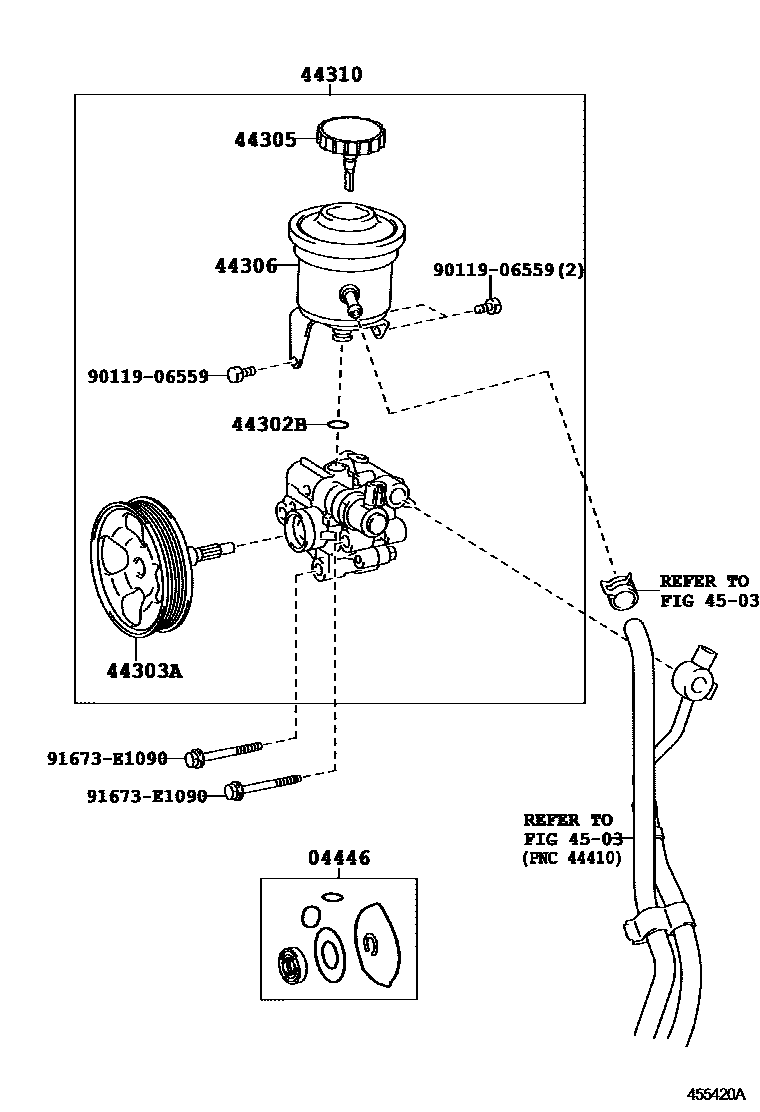 44310

44305

44306

90119-06559(2)

90119-06559

44302B

44303A

REFER TO
FIG 45-03

91673-E1090

91673-E1090

REFER TO
FIG 45-03
(PNC 44410)

04446

455420A