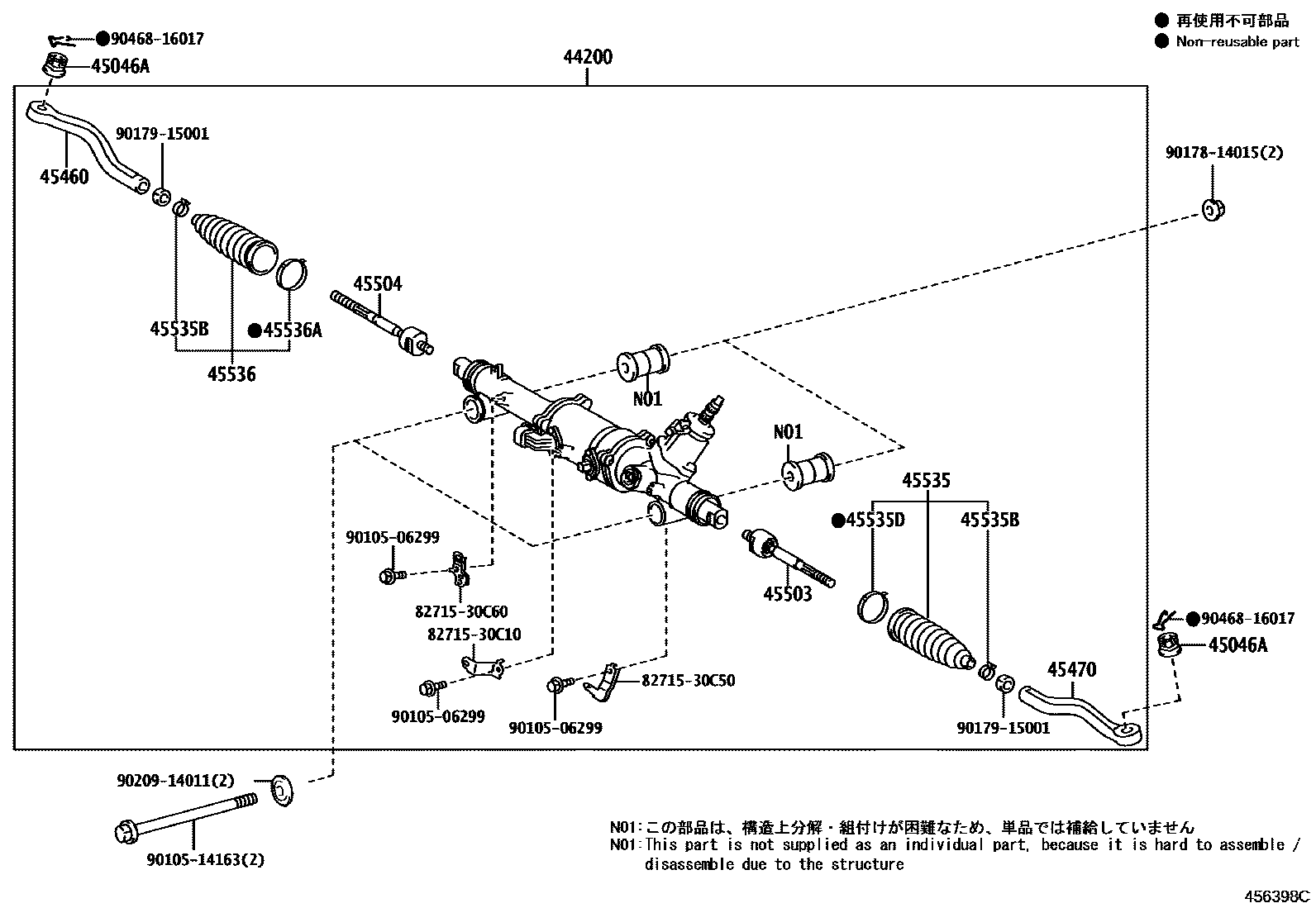 ● 再使用不可部品
● Non-reusable part

●90468-16017
45046A
44200
90179-15001
45460
90178-14015(2)
45504
45535B
●45536A
45536
N01
N01
45535
●45535D
45535B
90105-06299
82715-30C60
82715-30C10
45503
●90468-16017
45046A
45470
82715-30C50
90105-06299
90105-06299
90179-15001
90209-14011(2)
90105-14163(2)

N01:この部品は、構造上分解・組付けが困難なため、単品では補給していません
N01:This part is not supplied as an individual part, because it is hard to assemble / disassemble due to the structure

456398C