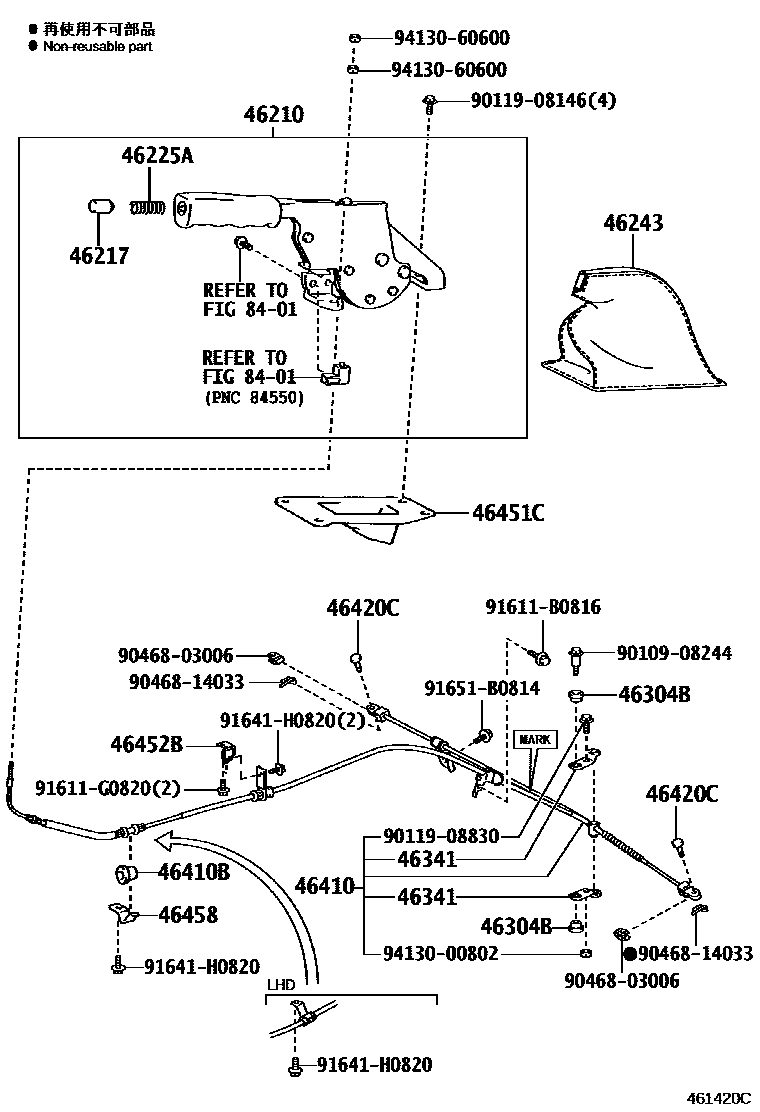 ● 再使用不可部品
● Non-reusable part

94130-60600
94130-60600
90119-08146(4)
46210
46225A
46217
REFER TO FIG 84-01
REFER TO FIG 84-01 (PNC 84550)
46243
46451C
46420C
91611-B0816
90468-03006
90109-08244
90468-14033
91651-B0814
46304B
91641-H0820(2)
46452B
MARK
91611-G0820(2)
46420C
90119-08830
46341
46410B
46410
46341
46458
46304B
94130-00802
●90468-14033
91641-H0820
90468-03006
LHD
91641-H0820
461420C