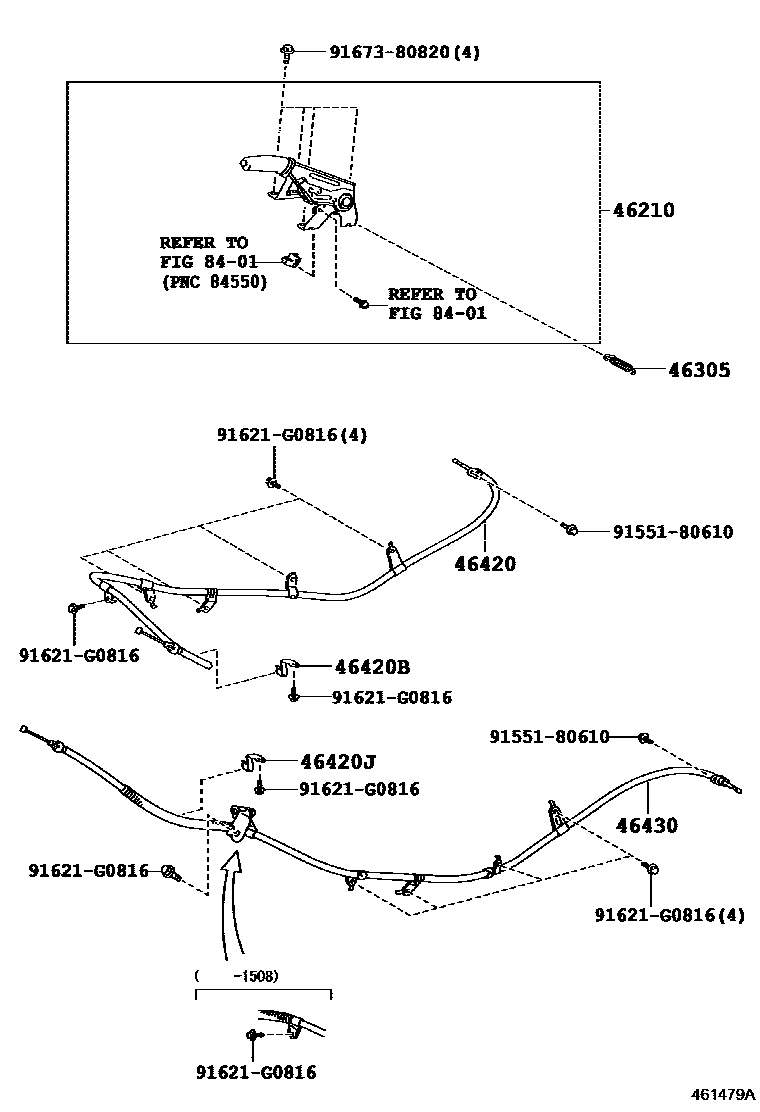 91673-80820(4)

46210

REFER TO
FIG 84-01
(PNC 84550)

REFER TO
FIG 84-01

46305

91621-G0816(4)

91551-80610

46420

91621-G0816

46420B

91621-G0816

91551-80610

46420J

91621-G0816

46430

91621-G0816

91621-G0816(4)

( -1508)

91621-G0816

461479A