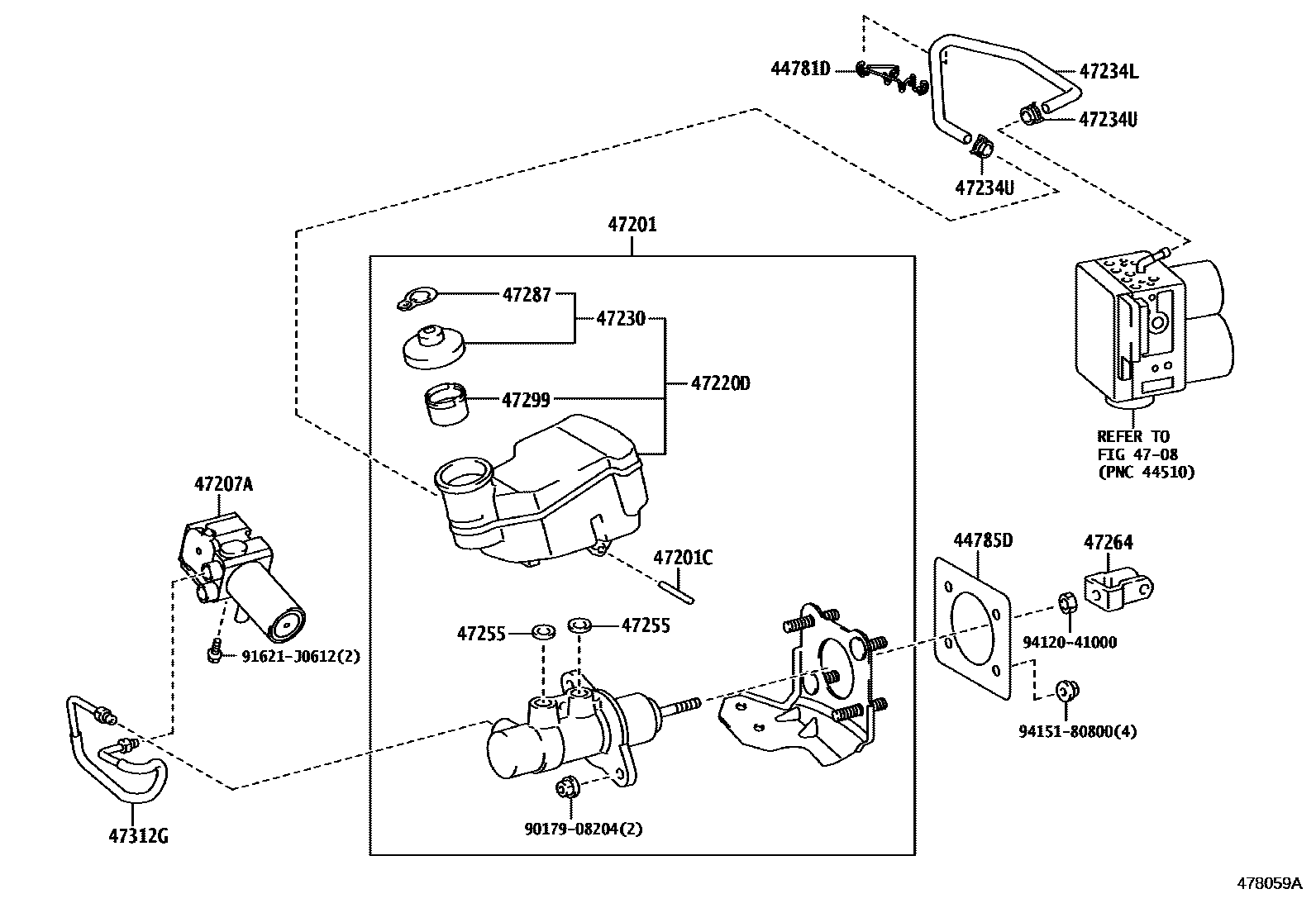 44781D
47234L
47234U
47234U
47201
47287
47230
47220D
47299
REFER TO
FIG 47-08
(PNC 44510)
47207A
47201C
44785D
47264
47255
47255
91621-J0612(2)
94120-41000
94151-80800(4)
47312G
90179-08204(2)
478059A