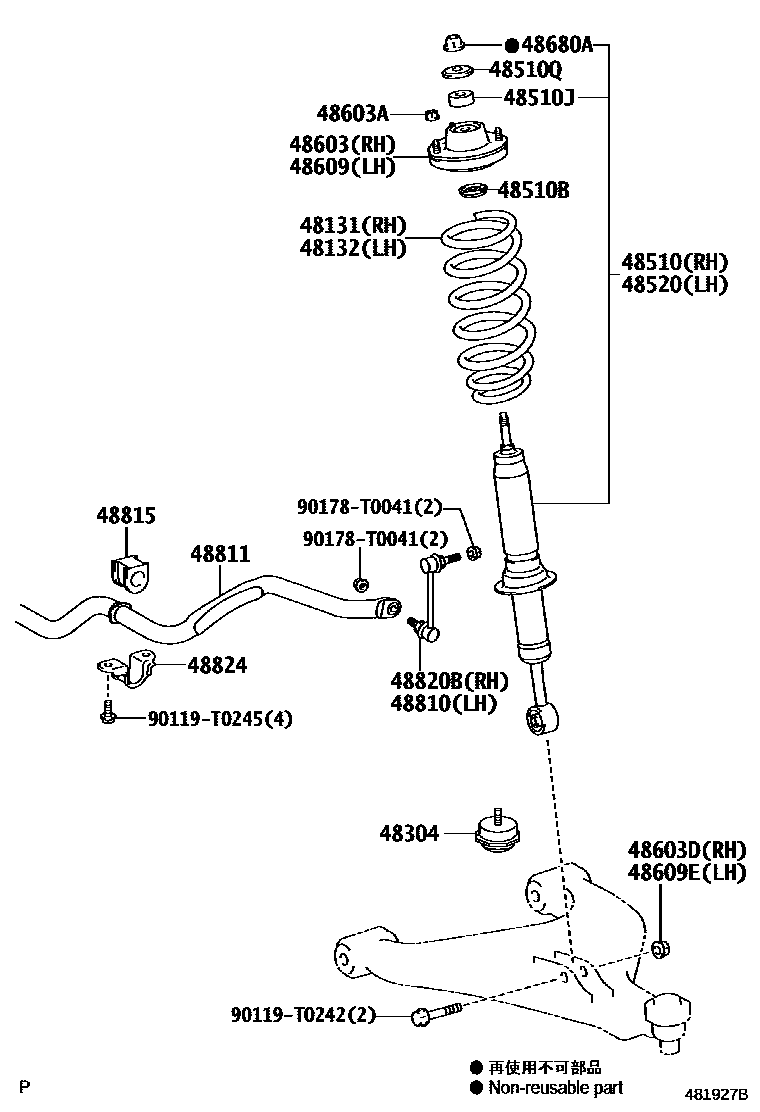 ●48680A
48510Q
48510J
48603A
48603(RH)
48609(LH)
48510B
48131(RH)
48132(LH)
48510(RH)
48520(LH)
90178-T0041(2)
90178-T0041(2)
48815
48811
48824
90119-T0245(4)
48820B(RH)
48810(LH)
48304
48603D(RH)
48609E(LH)
90119-T0242(2)
● 再使用不可部品
● Non-reusable part
P
481927B