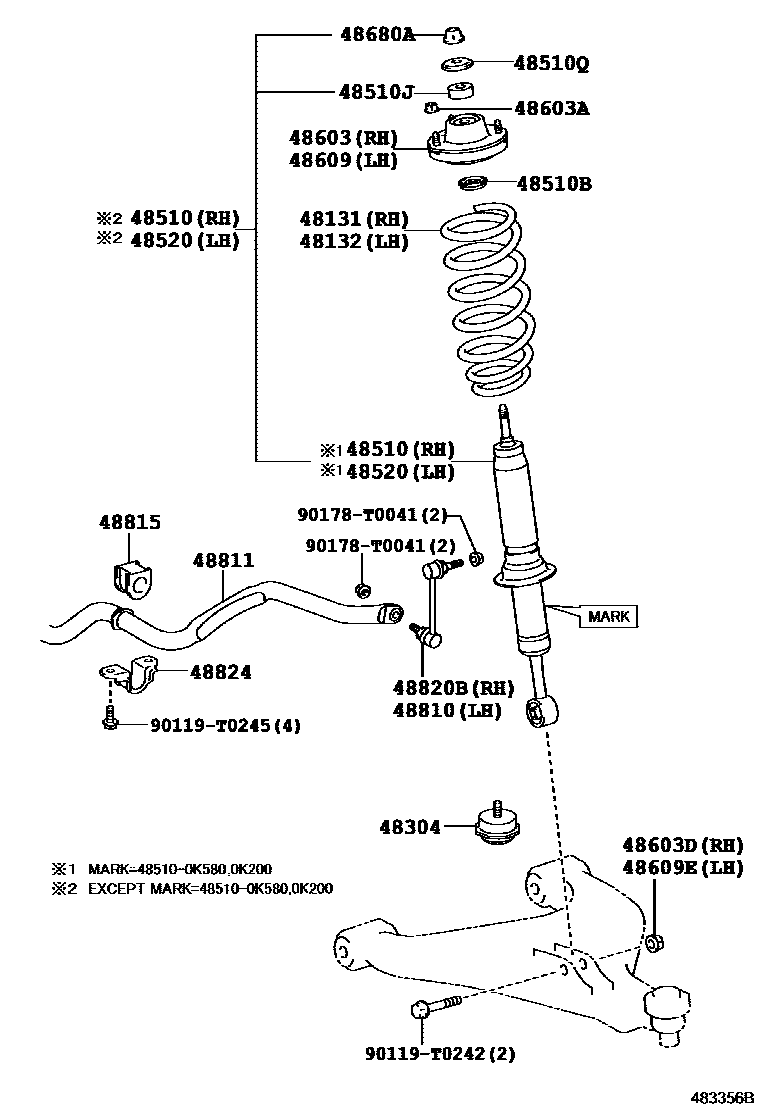 48680A
48510Q
48510J
48603A
48603 (RH)
48609 (LH)
48510B
※2 48510 (RH)
※2 48520 (LH)
48131 (RH)
48132 (LH)
※1 48510 (RH)
※1 48520 (LH)
90178-T0041 (2)
90178-T0041 (2)
48815
48811
MARK
48824
48820B (RH)
48810 (LH)
90119-T0245 (4)
48304
48603D (RH)
48609E (LH)
※1 MARK=48510-0K580,0K200
※2 EXCEPT MARK=48510-0K580,0K200
90119-T0242 (2)
483356B