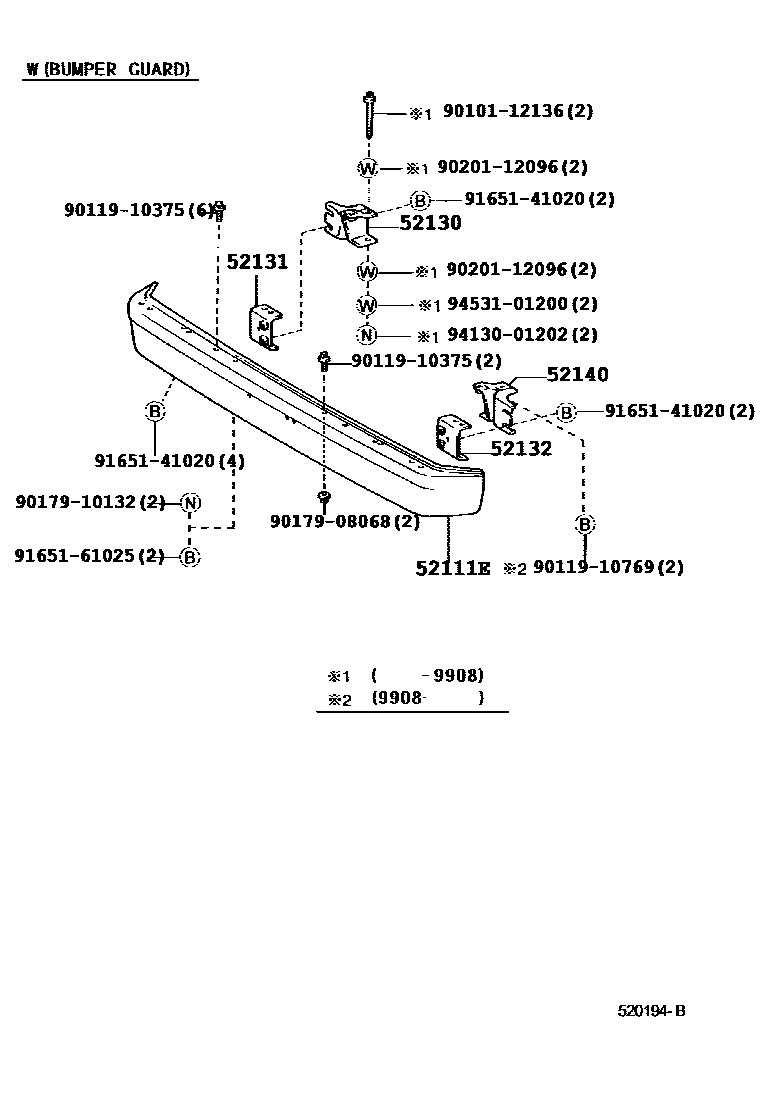 W (BUMPER GUARD)

※1 90101-12136 (2)

W ※1 90201-12096 (2)

B 91651-41020 (2)

90119-10375 (6)

52130

52131

W ※1 90201-12096 (2)

W ※1 94531-01200 (2)

N ※1 94130-01202 (2)

90119-10375 (2)

52140

B 91651-41020 (2)

B

52132

91651-41020 (4)

90179-10132 (2) N

90179-08068 (2)

B

91651-61025 (2) B

52111E ※2 90119-10769 (2)

※1 ( -9908)
※2 (9908- )

520194-B