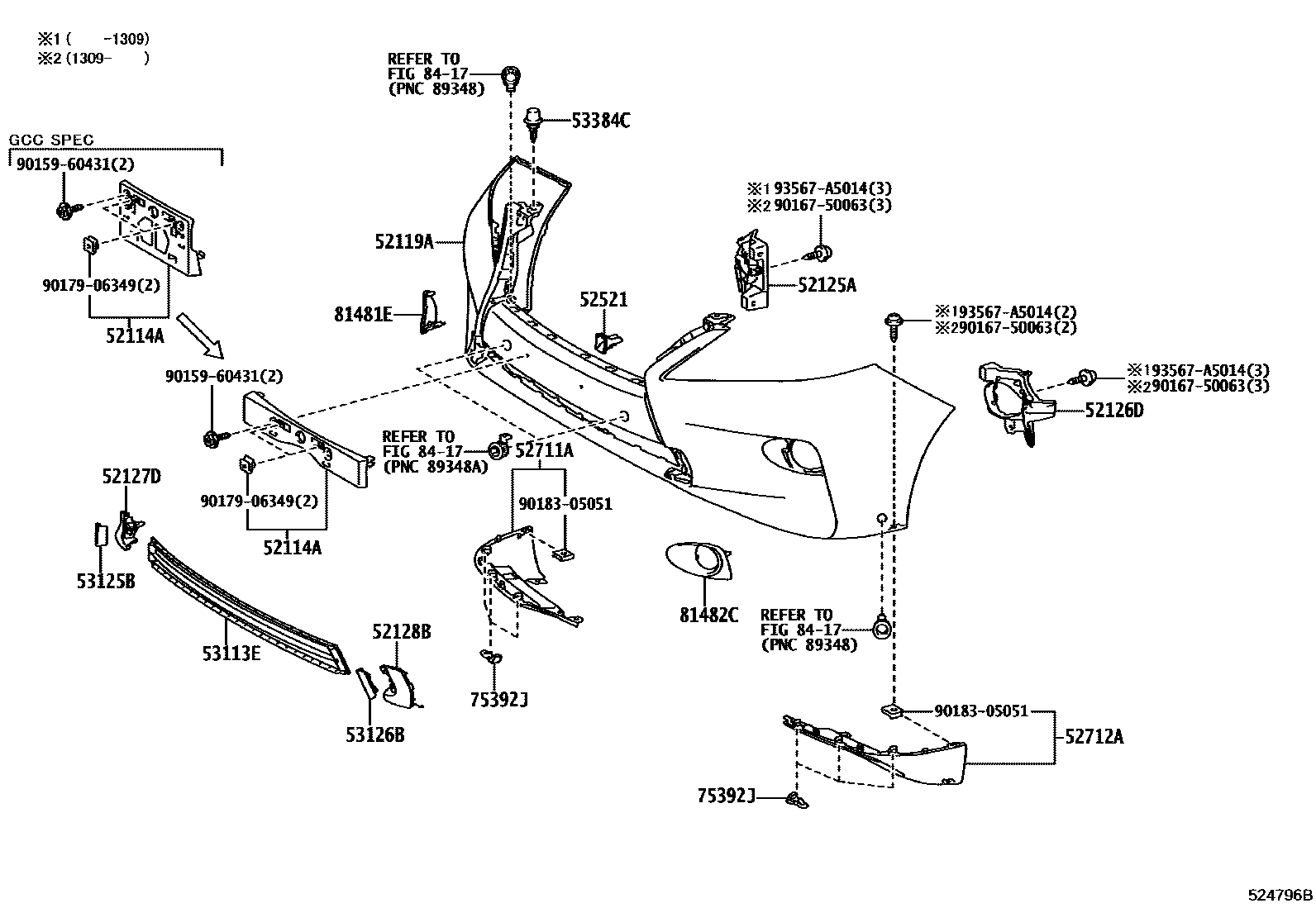 ※1 (     -1309)
※2 (1309-     )

REFER TO
FIG 84-17
(PNC 89348)

53384C

GCC SPEC
90159-60431(2)

90179-06349(2)

52114A

52119A

81481E

52521

※1 93567-A5014(3)
※2 90167-50063(3)

52125A

※1 93567-A5014(2)
※2 90167-50063(2)

※1 93567-A5014(3)
※2 90167-50063(3)

52126D

90159-60431(2)

REFER TO
FIG 84-17
(PNC 89348A)

52711A

90183-05051

90179-06349(2)

52114A

52127D

53125B

53113E

52128B

53126B

75392J

81482C

REFER TO
FIG 84-17
(PNC 89348)

90183-05051

52712A

75392J

524796B